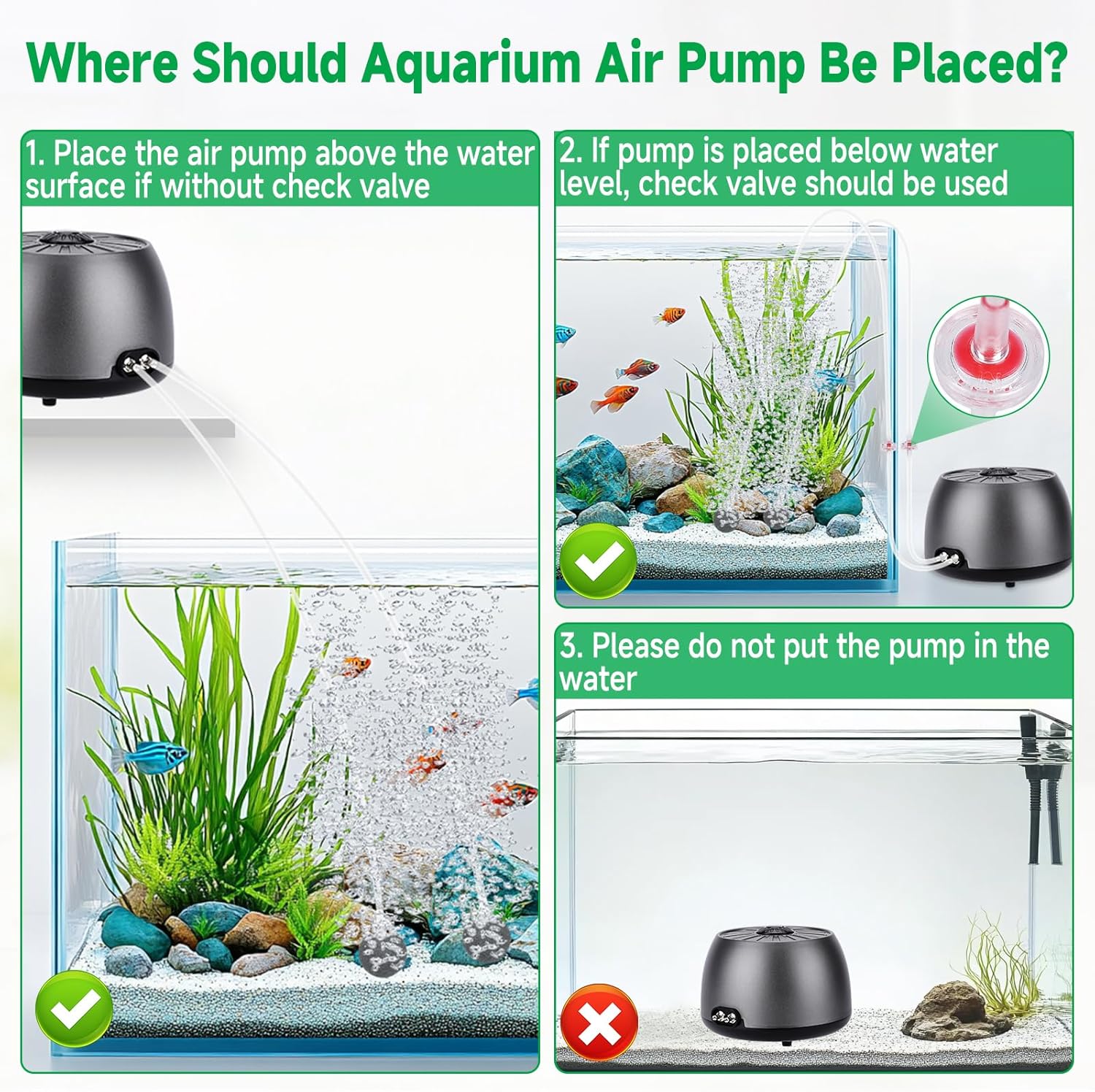 Where Should Aquarium Air Pump Be Placed?

1. Place the air pump above the water surface if without check valve

2. If pump is placed below water level, check valve should be used

3. Please do not put the pump in the water