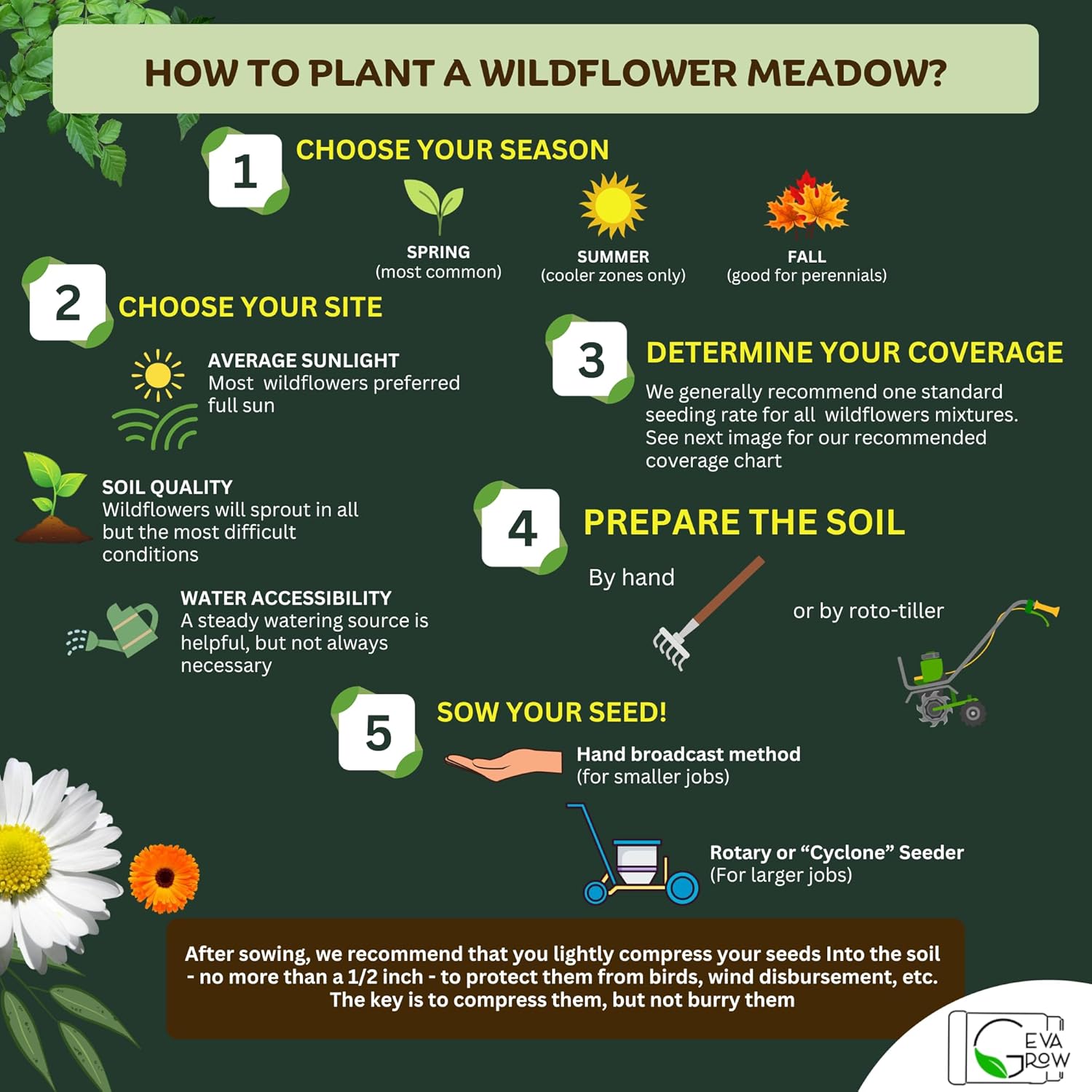 HOW TO PLANT A WILDFLOWER MEADOW?

1 CHOOSE YOUR SEASON

SPRING
(most common)

SUMMER
(cooler zones only)

FALL
(good for perennials)

2 CHOOSE YOUR SITE

AVERAGE SUNLIGHT
Most wildflowers preferred full sun

SOIL QUALITY
Wildflowers will sprout in all but the most difficult conditions

WATER ACCESSIBILITY
A steady watering source is helpful, but not always necessary

3 DETERMINE YOUR COVERAGE
We generally recommend one standard seeding rate for all wildflowers mixtures. See next image for our recommended coverage chart

4 PREPARE THE SOIL
By hand
or by roto-tiller

5 SOW YOUR SEED!
Hand broadcast method
(for smaller jobs)

Rotary or “Cyclone” Seeder
(For larger jobs)

After sowing, we recommend that you lightly compress your seeds Into the soil - no more than a 1/2 inch - to protect them from birds, wind disbursement, etc. The key is to compress them, but not burry them

GEVA GROW