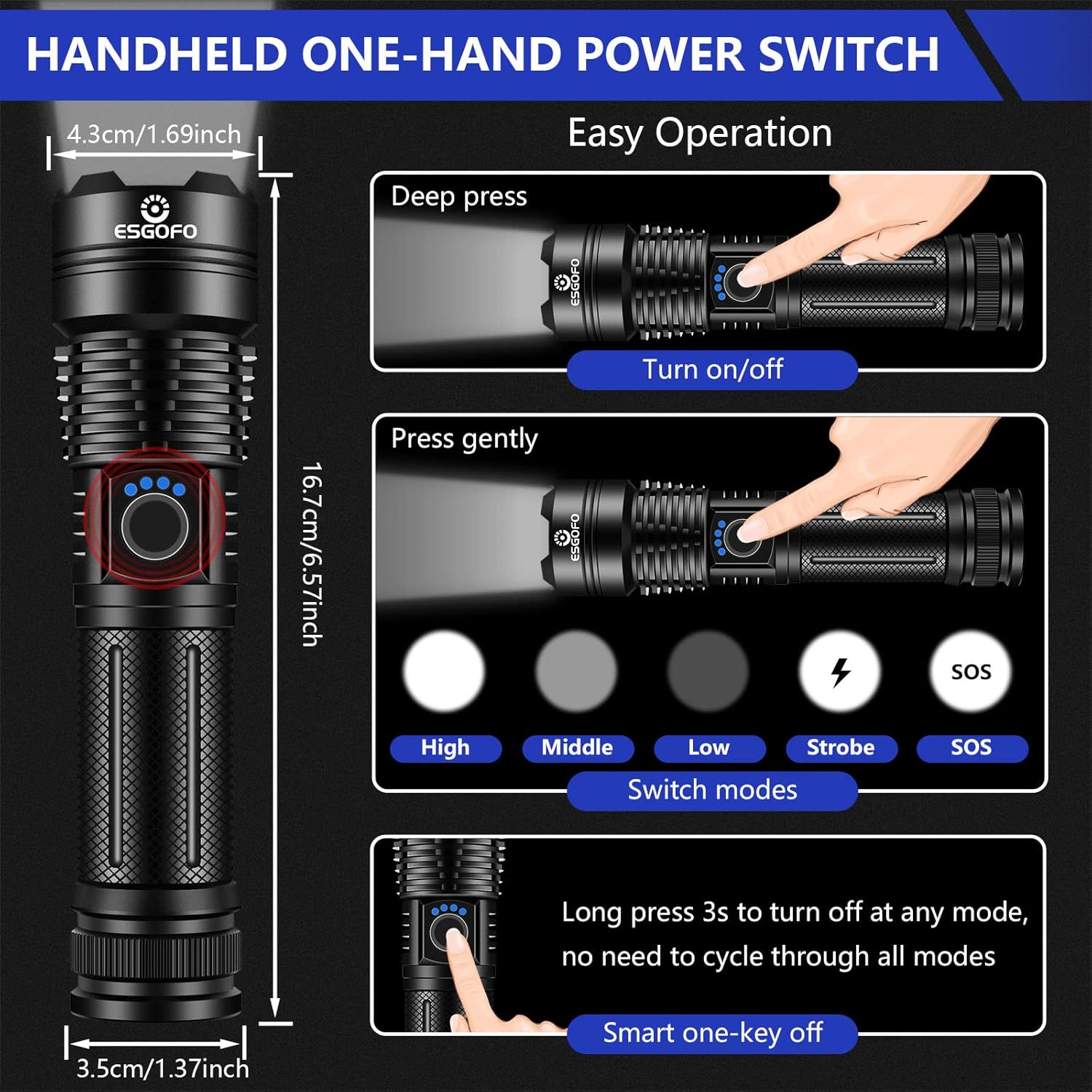 HANDHELD ONE-HAND POWER SWITCH

4.3cm/1.69inch

ESGOFO

16.7cm/6.57inch

3.5cm/1.37inch

Easy Operation

Deep press

ESGOFO

Turn on/off

Press gently

ESGOFO

SOS

High

Middle

Low

Strobe

SOS

Switch modes

Long press 3s to turn off at any mode, no need to cycle through all modes

Smart one-key off