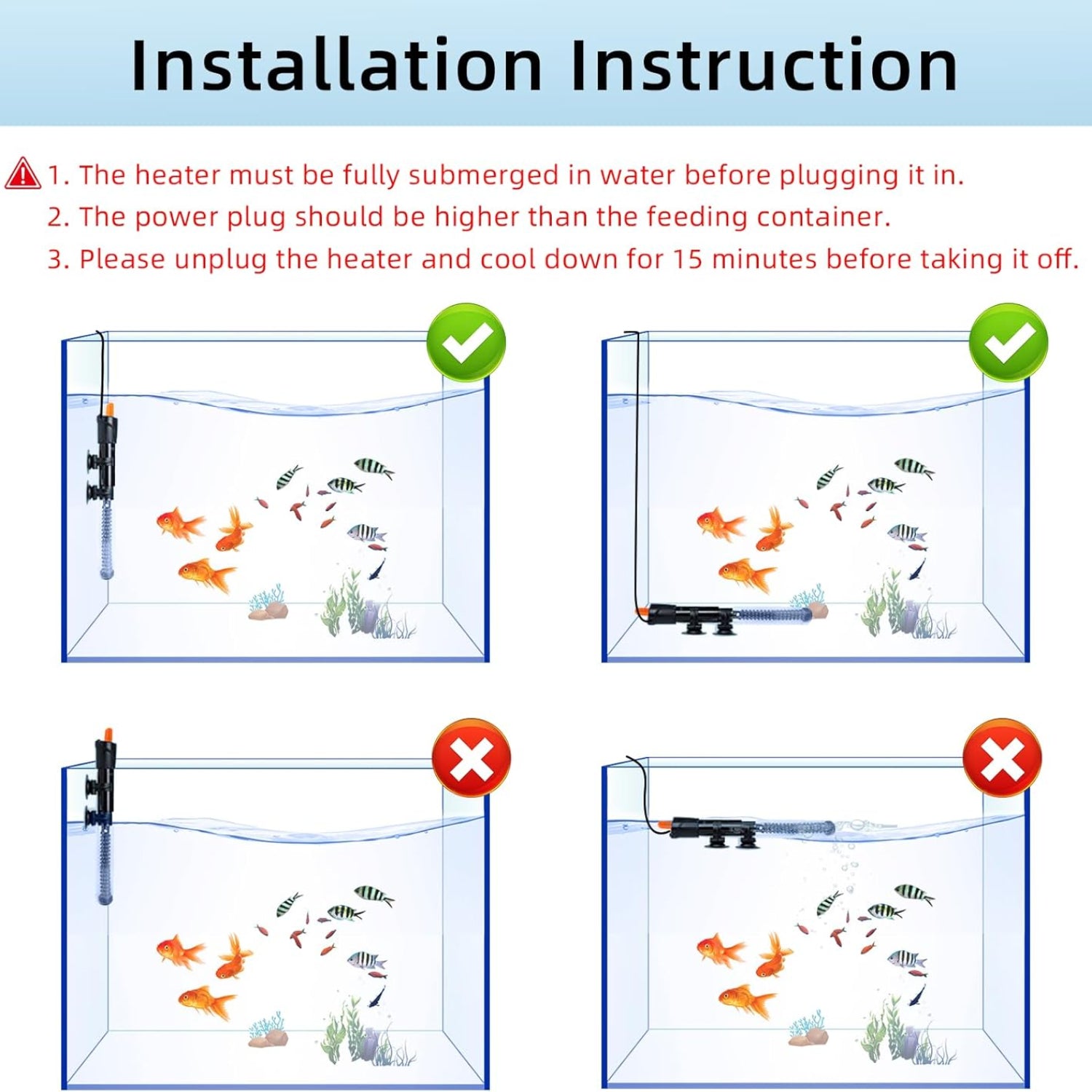 Installation Instruction

1. The heater must be fully submerged in water before plugging it in.
2. The power plug should be higher than the feeding container.
3. Please unplug the heater and cool down for 15 minutes before taking it off.