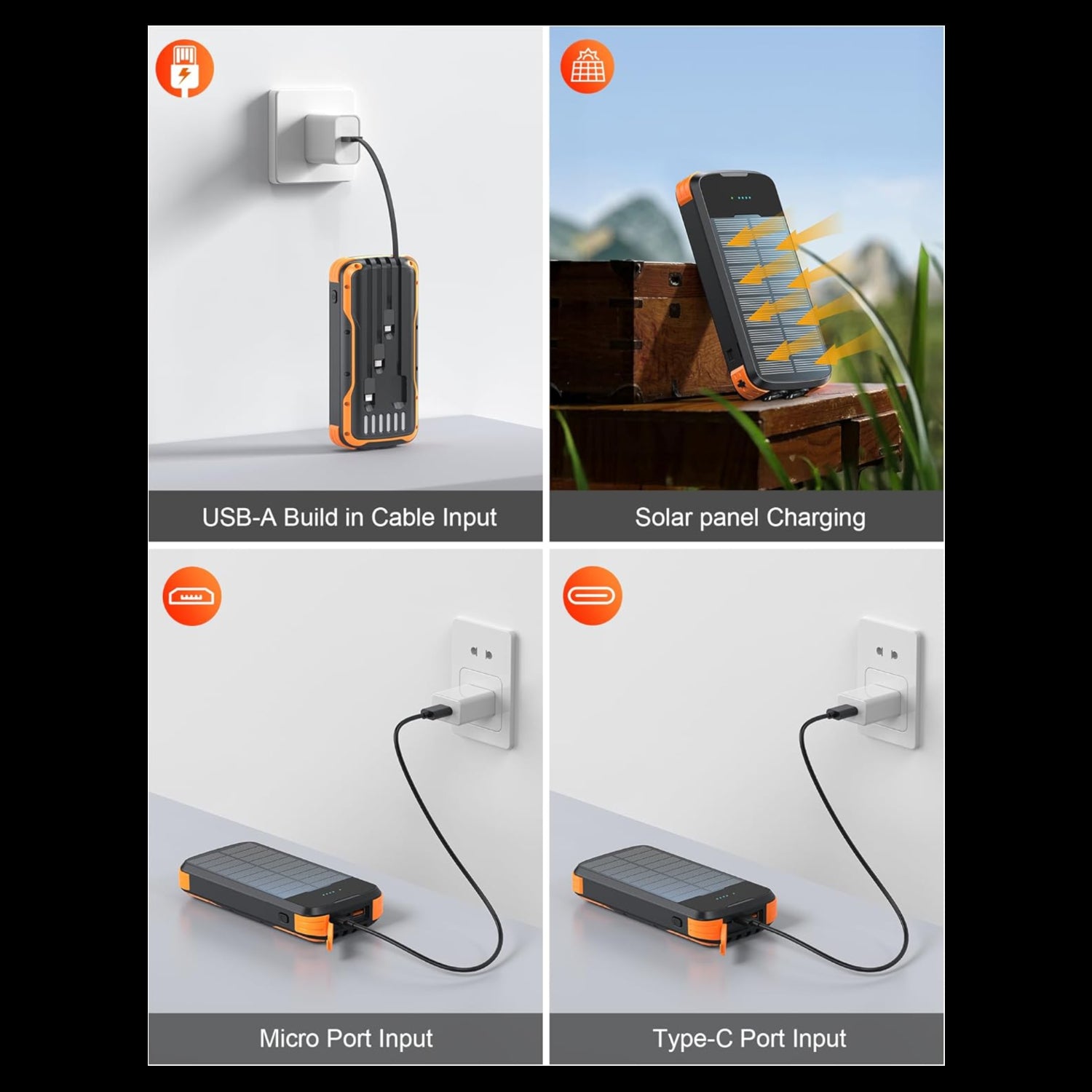 USB-A Build in Cable Input

Solar panel Charging

Micro Port Input

Type-C Port Input