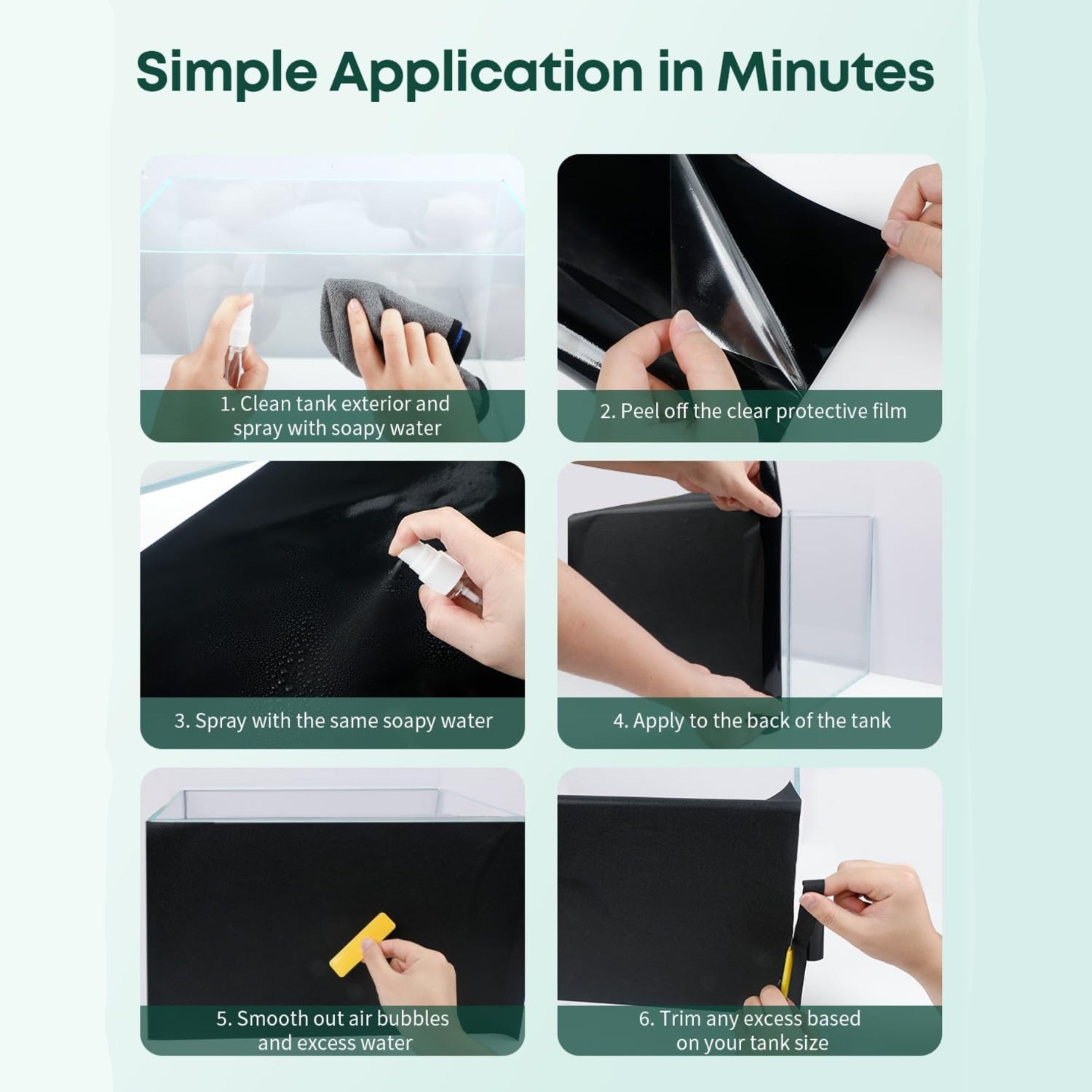 Simple Application in Minutes

1. Clean tank exterior and spray with soapy water

2. Peel off the clear protective film

3. Spray with the same soapy water

4. Apply to the back of the tank

5. Smooth out air bubbles and excess water

6. Trim any excess based on your tank size