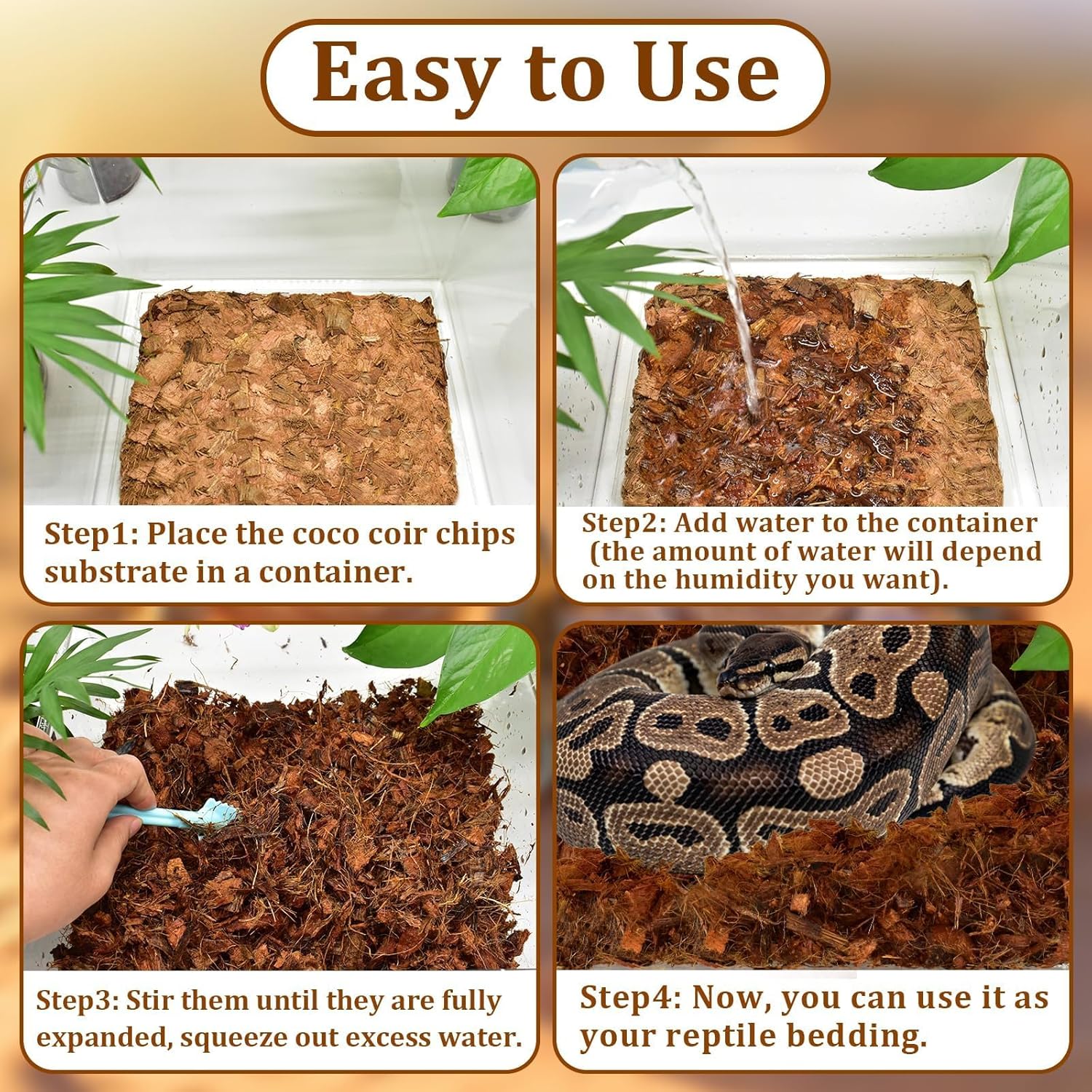 Easy to Use

Step1: Place the coco coir chips substrate in a container.

Step2: Add water to the container (the amount of water will depend on the humidity you want).

Step3: Stir them until they are fully expanded, squeeze out excess water.

Step4: Now, you can use it as your reptile bedding.