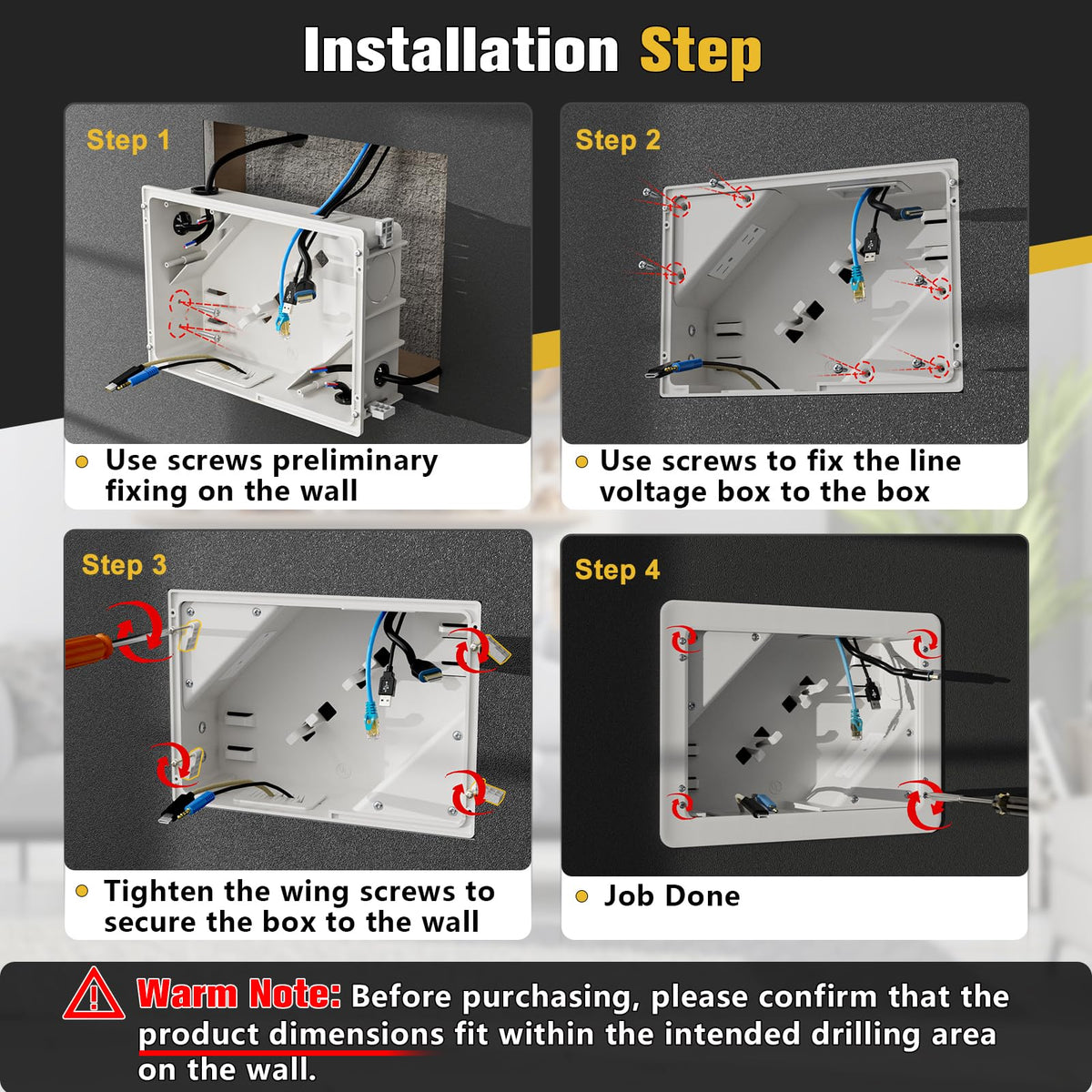 Installation Step

Step 1

Use screws preliminary fixing on the wall

Step 2

Use screws to fix the line voltage box to the box

Step 3

Tighten the wing screws to secure the box to the wall

Step 4

Job Done

Warm Note: Before purchasing, please confirm that the product dimensions fit within the intended drilling area on the wall.