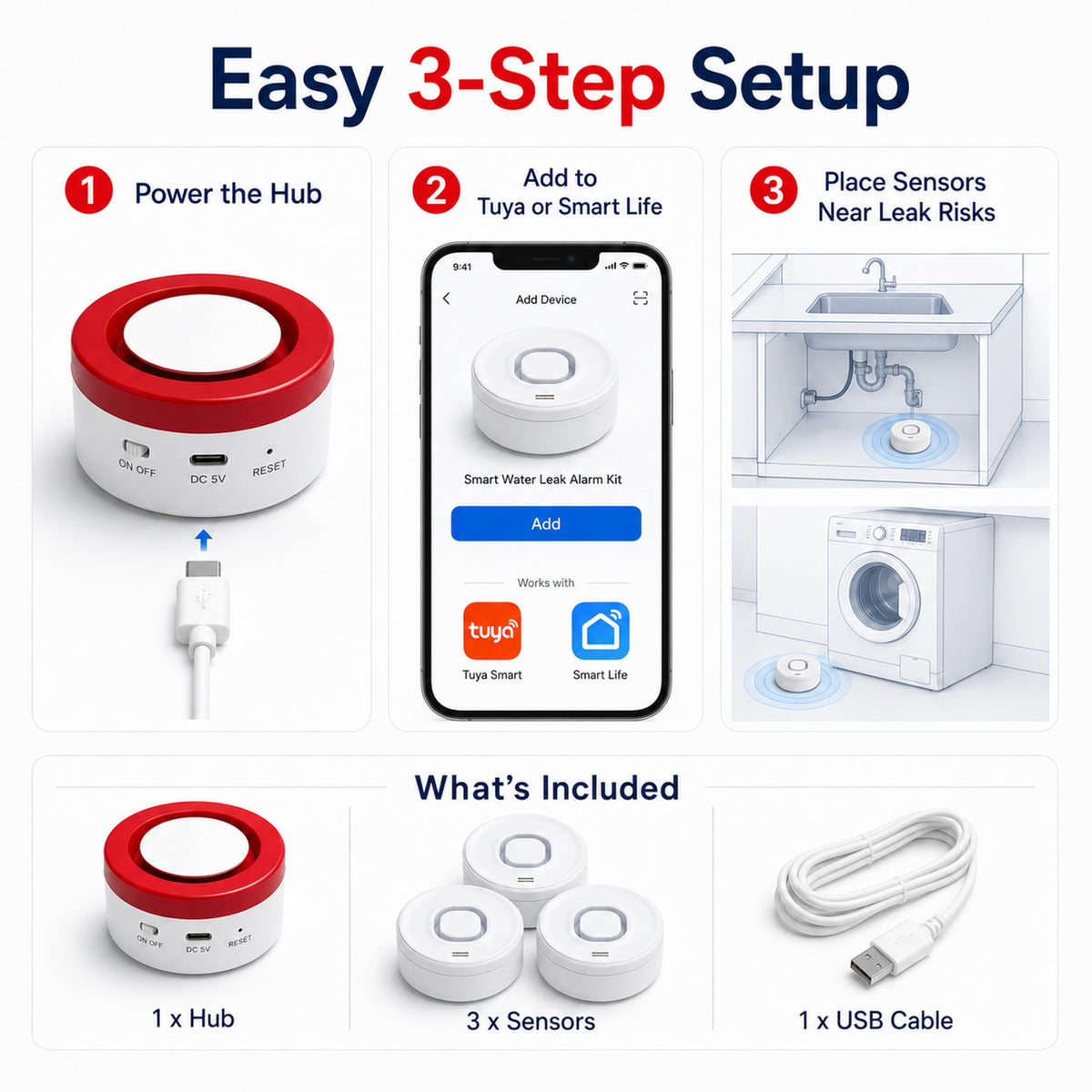 Easy 3-Step Setup

1 Power the Hub

ON OFF DC 5V RESET

2 Add to Tuya or Smart Life

9:41

Add Device

Smart Water Leak Alarm Kit

Add

Works with

tuya

Tuya Smart

Smart Life

3 Place Sensors Near Leak Risks

What's Included

ON OFF DC 5V RESET

1 x Hub

3 x Sensors

1 x USB Cable