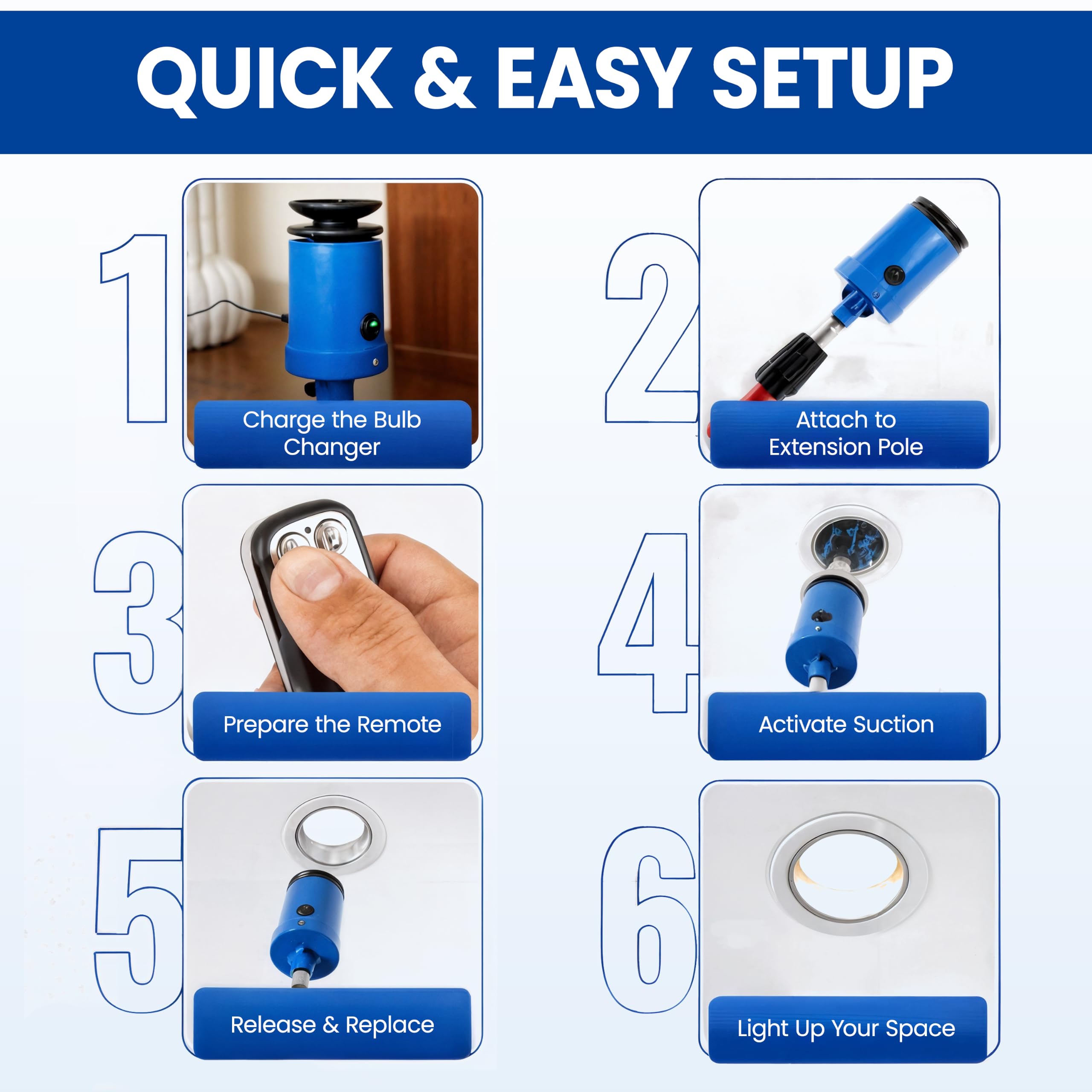 QUICK & EASY SETUP

1
Charge the Bulb Changer

2
Attach to Extension Pole

3
Prepare the Remote

4
Activate Suction

5
Release & Replace

6
Light Up Your Space