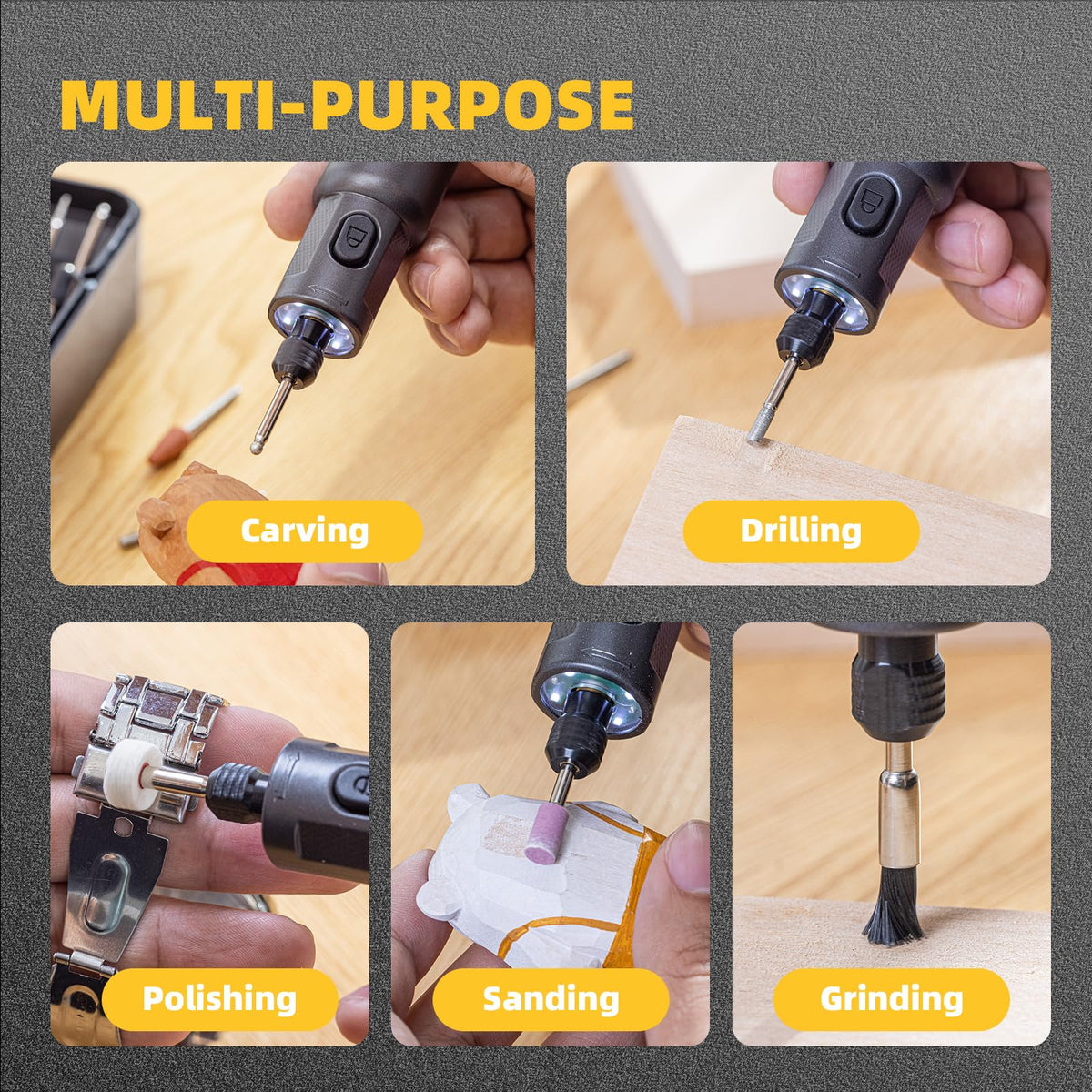 MULTI-PURPOSE

Carving

Drilling

Polishing

Sanding

Grinding