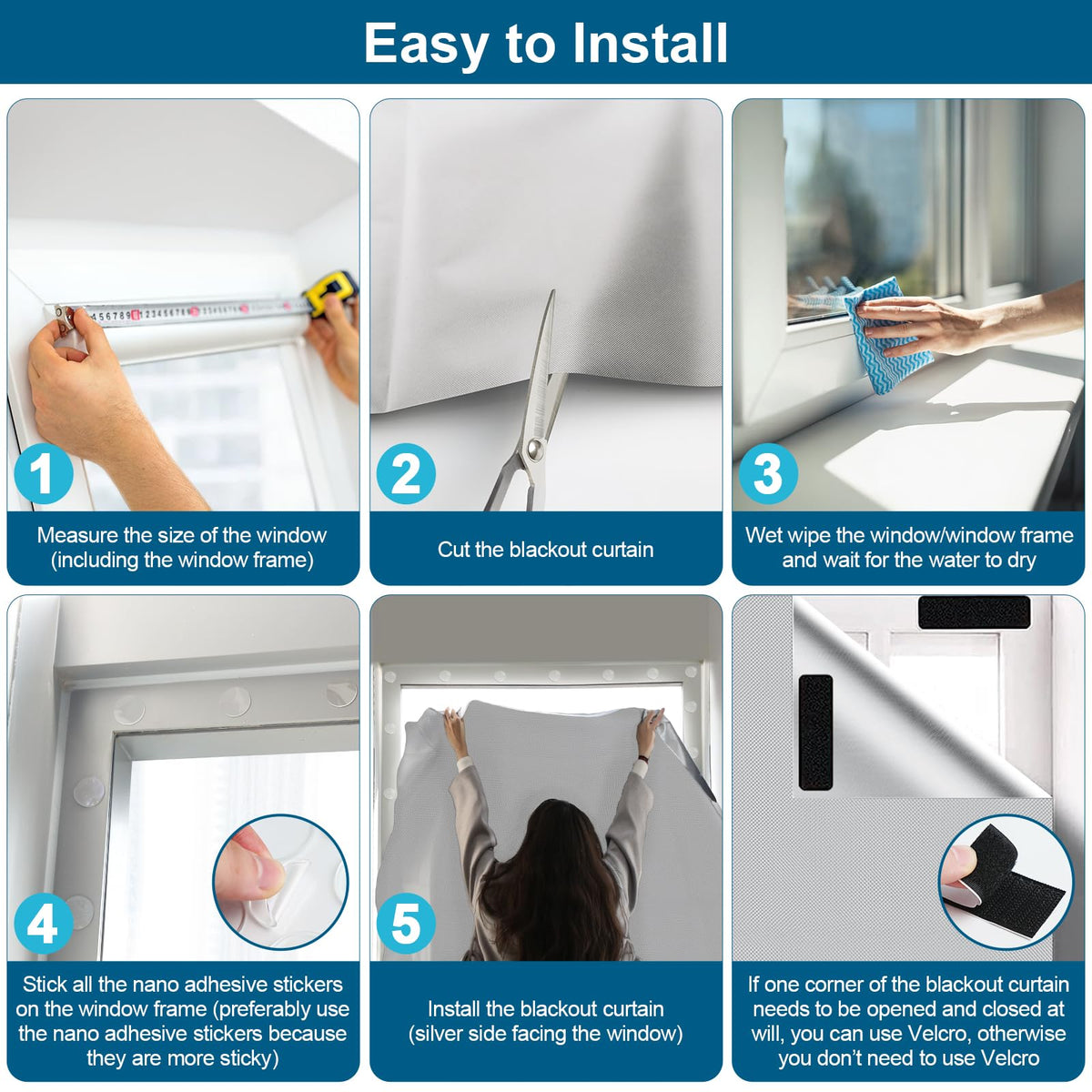 Easy to Install

1

Measure the size of the window (including the window frame)

2

Cut the blackout curtain

3

Wet wipe the window/window frame and wait for the water to dry

4

Stick all the nano adhesive stickers on the window frame (preferably use the nano adhesive stickers because they are more sticky)

5

Install the blackout curtain (silver side facing the window)

If one corner of the blackout curtain needs to be opened and closed at will, you can use Velcro, otherwise you don't need to use Velcro