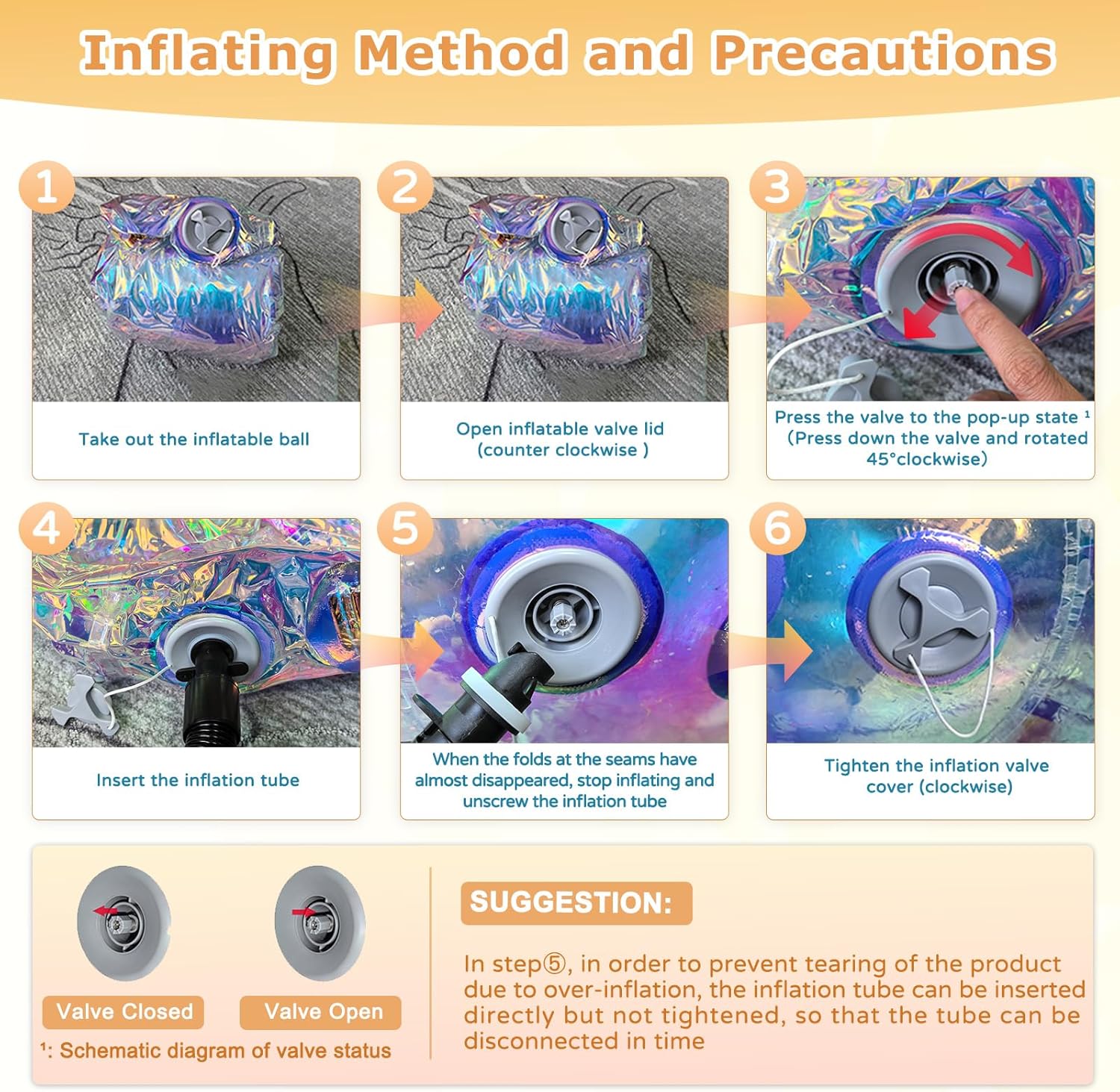 Inflating Method and Precautions

1

Take out the inflatable ball

2

Open inflatable valve lid (counter clockwise )

3

Press the valve to the pop-up state ¹ (Press down the valve and rotated 45°clockwise)

4

Insert the inflation tube

5

When the folds at the seams have almost disappeared, stop inflating and unscrew the inflation tube

6

Tighten the inflation valve cover (clockwise)

Valve Closed

Valve Open

¹: Schematic diagram of valve status

SUGGESTION:

In step⑤, in order to prevent tearing of the product due to over-inflation, the inflation tube can be inserted directly but not tightened, so that the tube can be disconnected in time