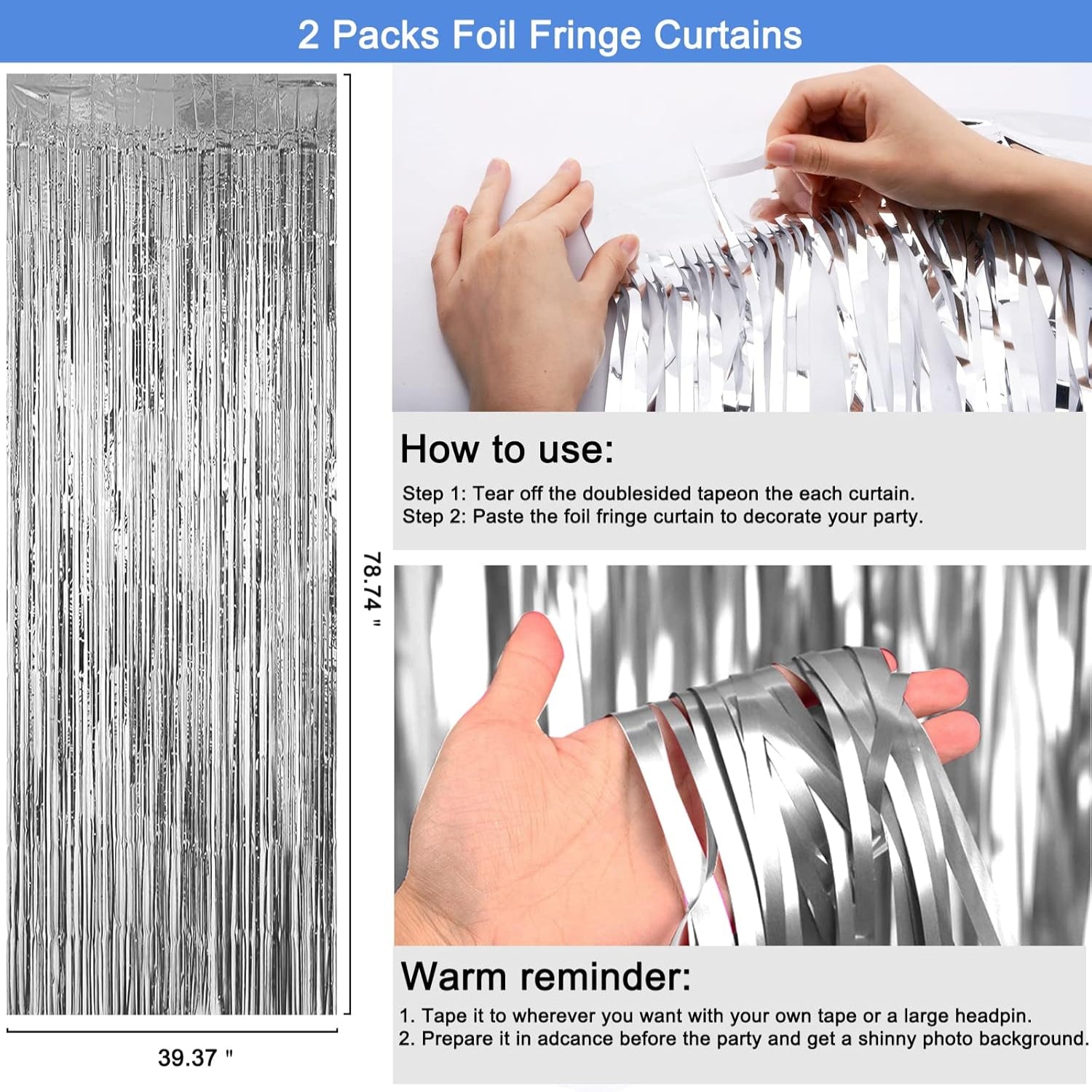 2 Packs Foil Fringe Curtains

78.74 "

39.37 "

How to use:

Step 1: Tear off the doublesided tapeon the each curtain.
Step 2: Paste the foil fringe curtain to decorate your party.

Warm reminder:

1. Tape it to wherever you want with your own tape or a large headpin.
2. Prepare it in adcance before the party and get a shinny photo background.