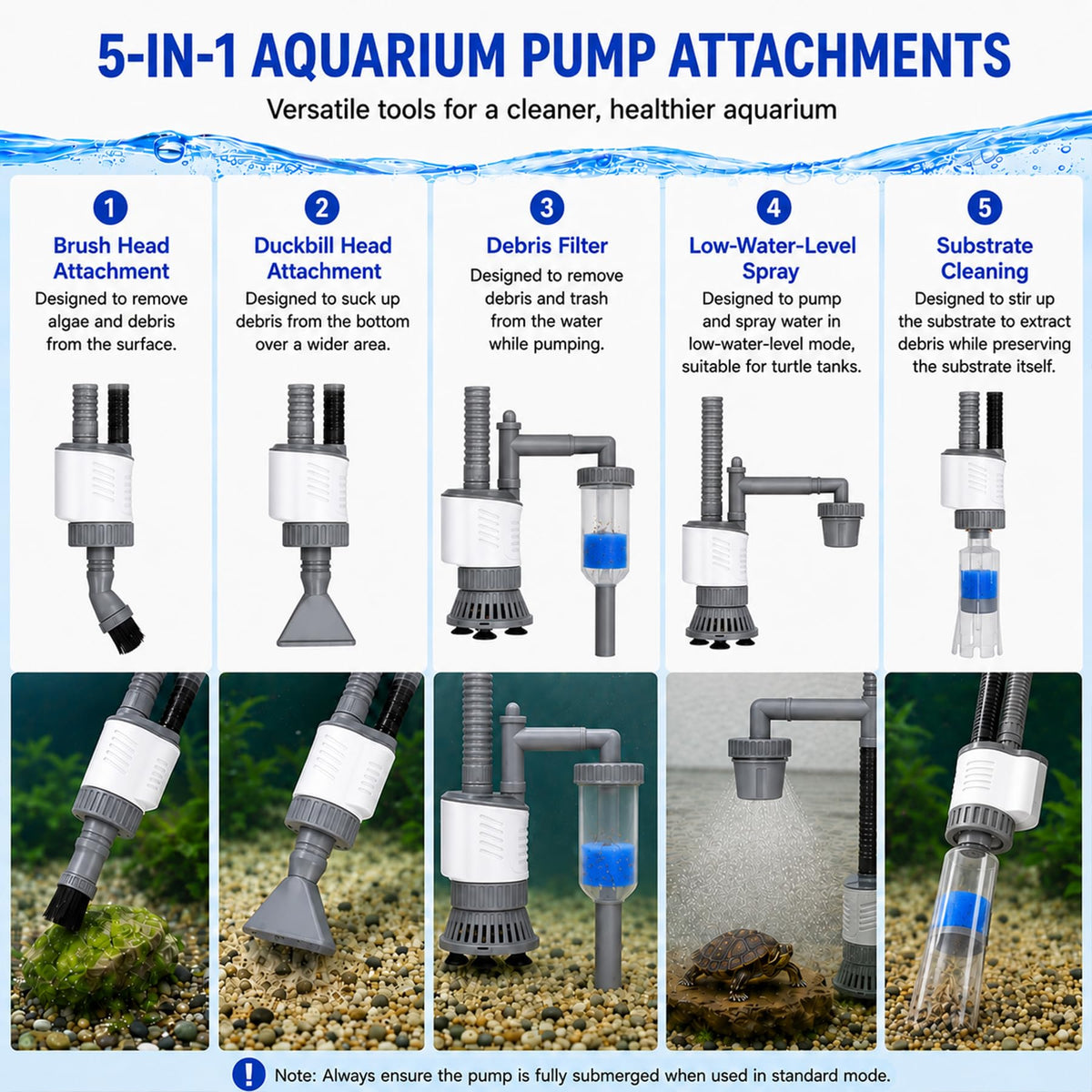 5-IN-1 AQUARIUM PUMP ATTACHMENTS

Versatile tools for a cleaner, healthier aquarium

1
Brush Head Attachment
Designed to remove algae and debris from the surface.

2
Duckbill Head Attachment
Designed to suck up debris from the bottom over a wider area.

3
Debris Filter
Designed to remove debris and trash from the water while pumping.

4
Low-Water-Level Spray
Designed to pump and spray water in low-water-level mode, suitable for turtle tanks.

5
Substrate Cleaning
Designed to stir up the substrate to extract debris while preserving the substrate itself.

!
Note: Always ensure the pump is fully submerged when used in standard mode.