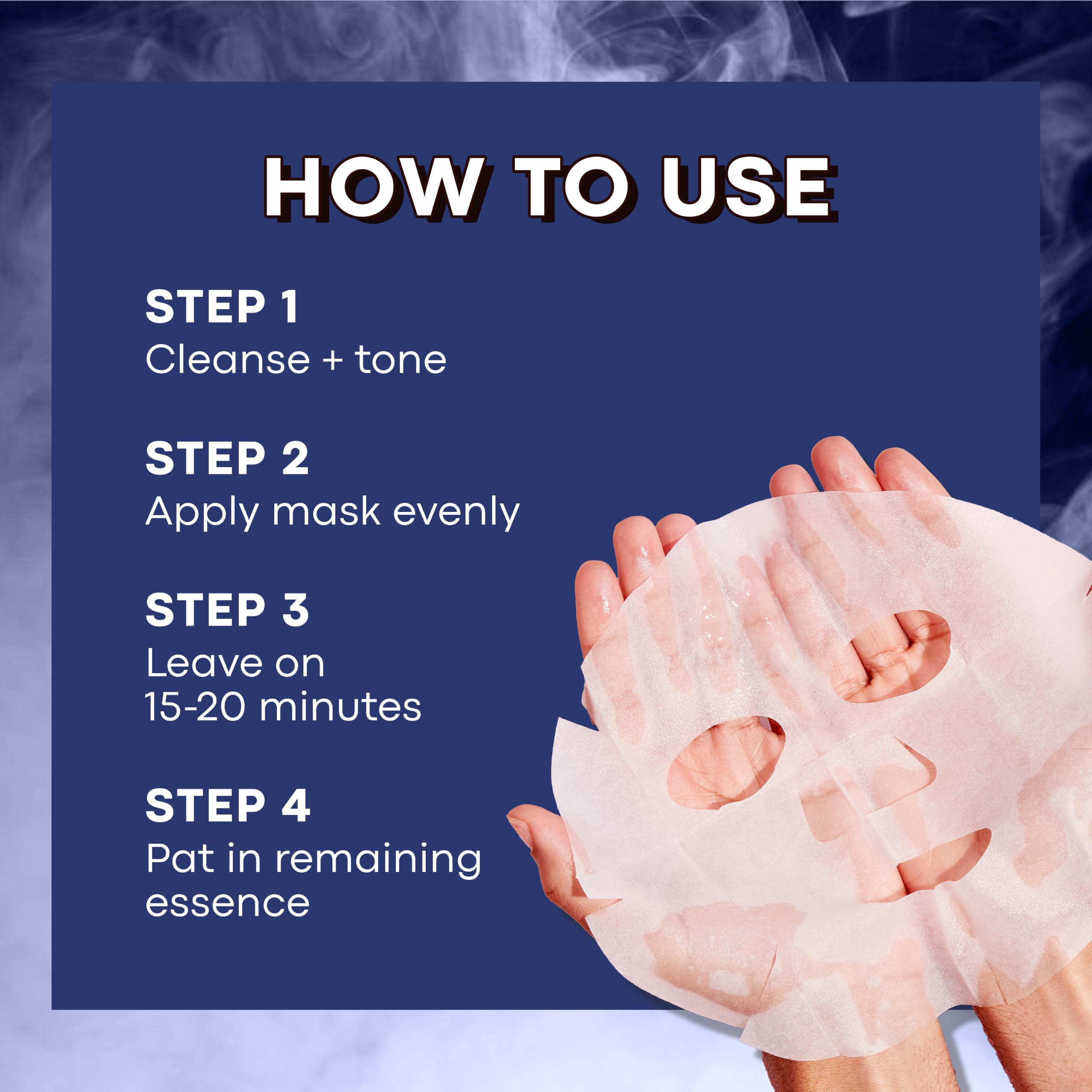 HOW TO USE

STEP 1
Cleanse + tone

STEP 2
Apply mask evenly

STEP 3
Leave on
15-20 minutes

STEP 4
Pat in remaining essence