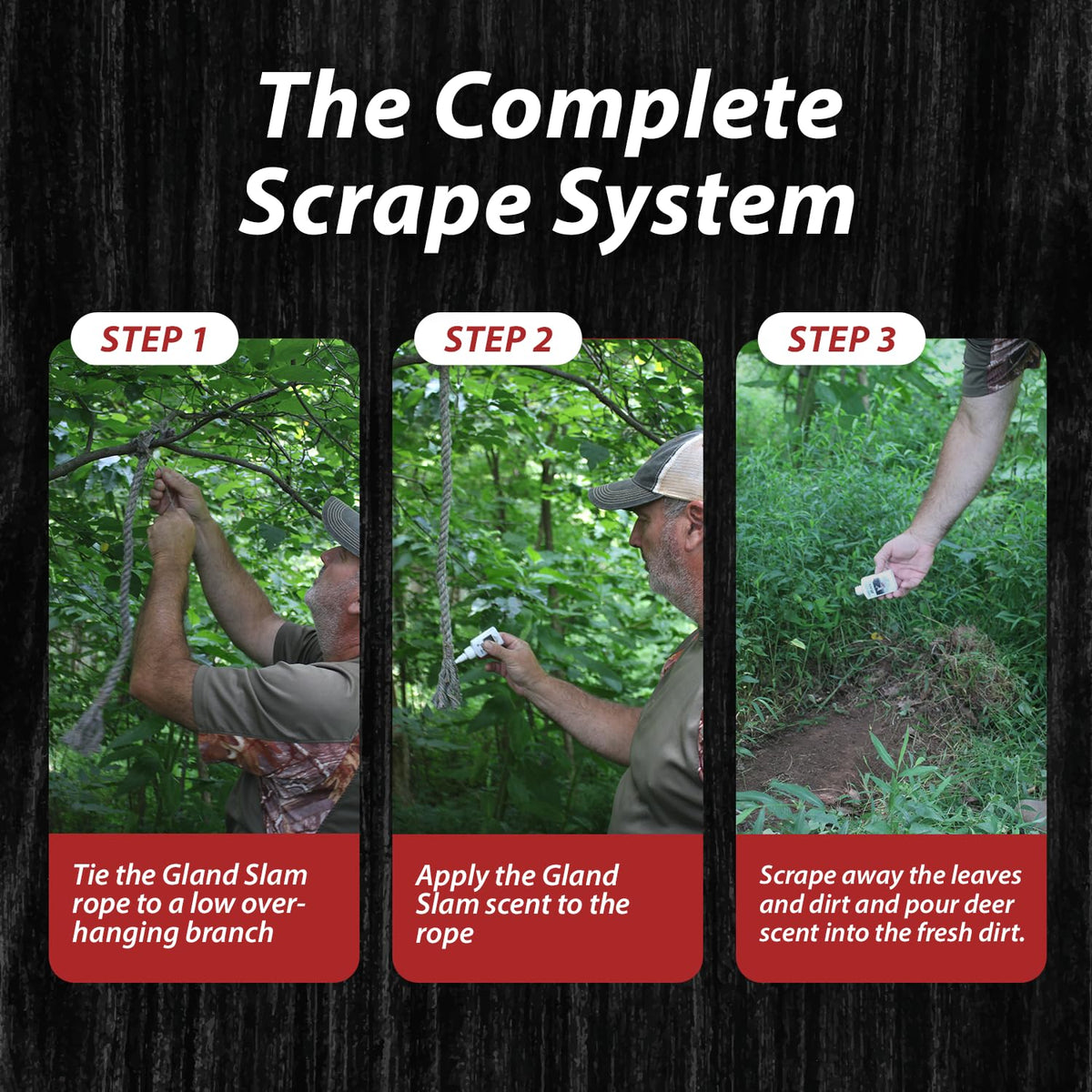 The Complete Scrape System

STEP 1

Tie the Gland Slam rope to a low overhanging branch

STEP 2

Apply the Gland Slam scent to the rope

STEP 3

Scrape away the leaves and dirt and pour deer scent into the fresh dirt.