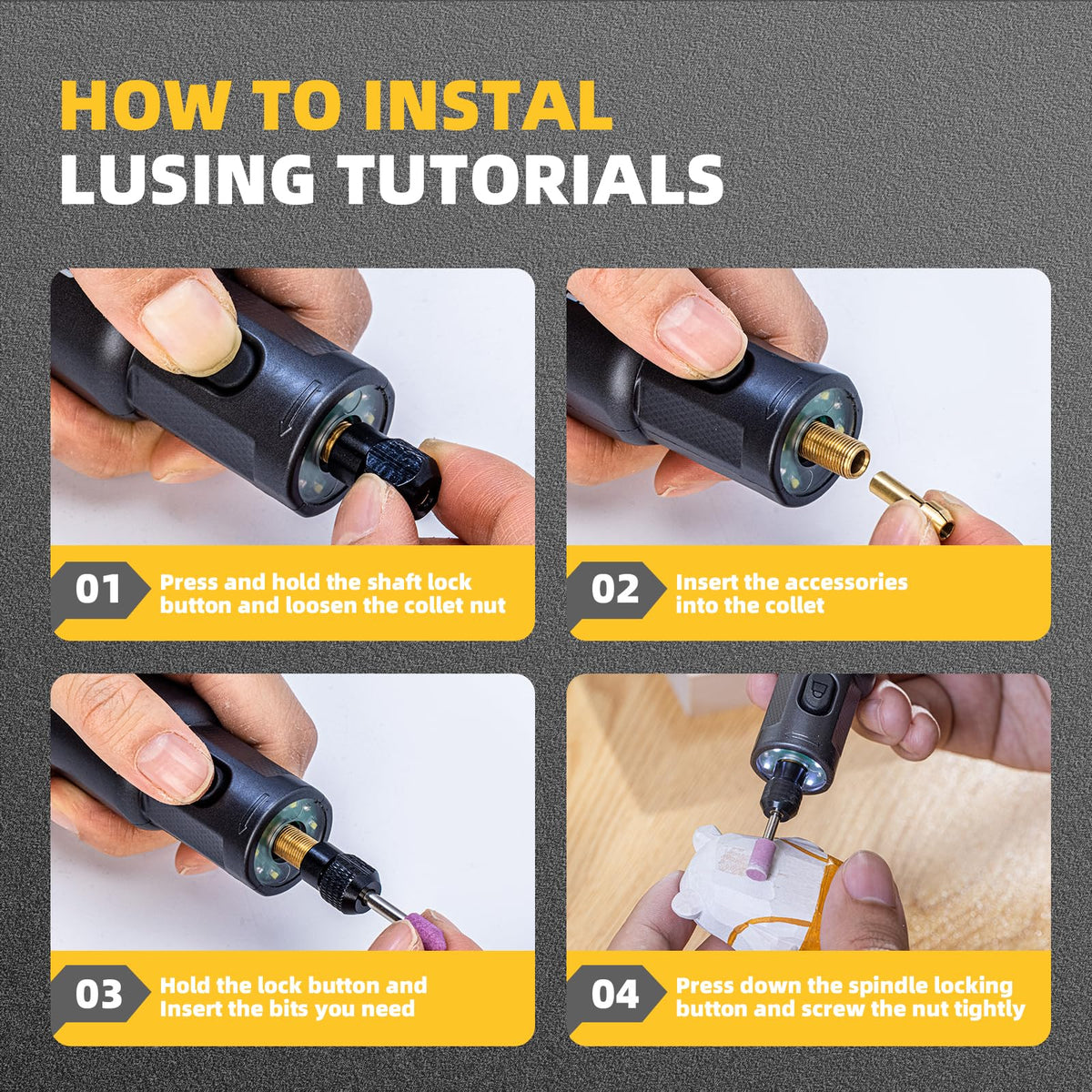 HOW TO INSTAL
LUSING TUTORIALS

01 Press and hold the shaft lock button and loosen the collet nut

02 Insert the accessories into the collet

03 Hold the lock button and Insert the bits you need

04 Press down the spindle locking button and screw the nut tightly