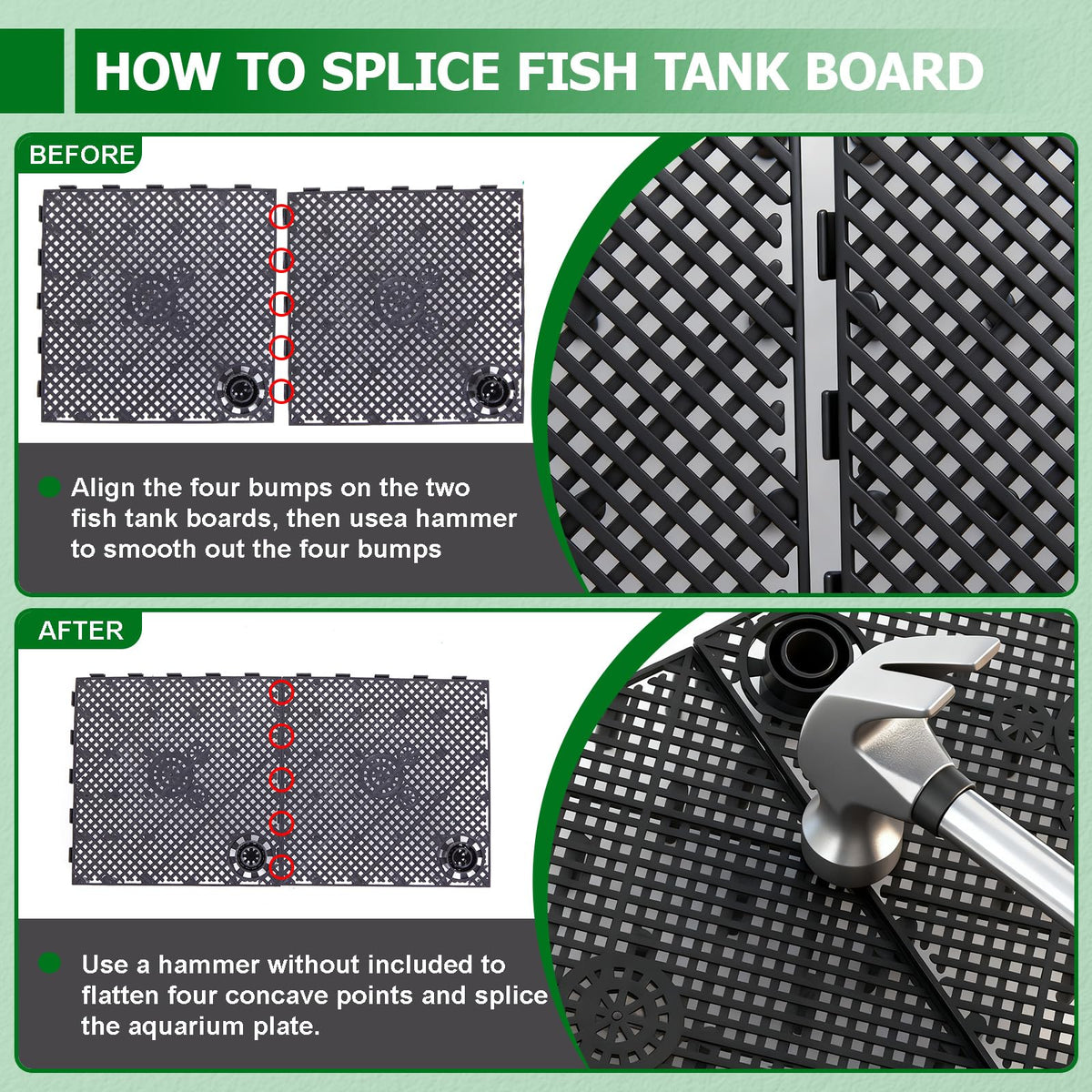 HOW TO SPLICE FISH TANK BOARD

BEFORE

Align the four bumps on the two fish tank boards, then usea hammer to smooth out the four bumps

AFTER

Use a hammer without included to flatten four concave points and splice the aquarium plate.