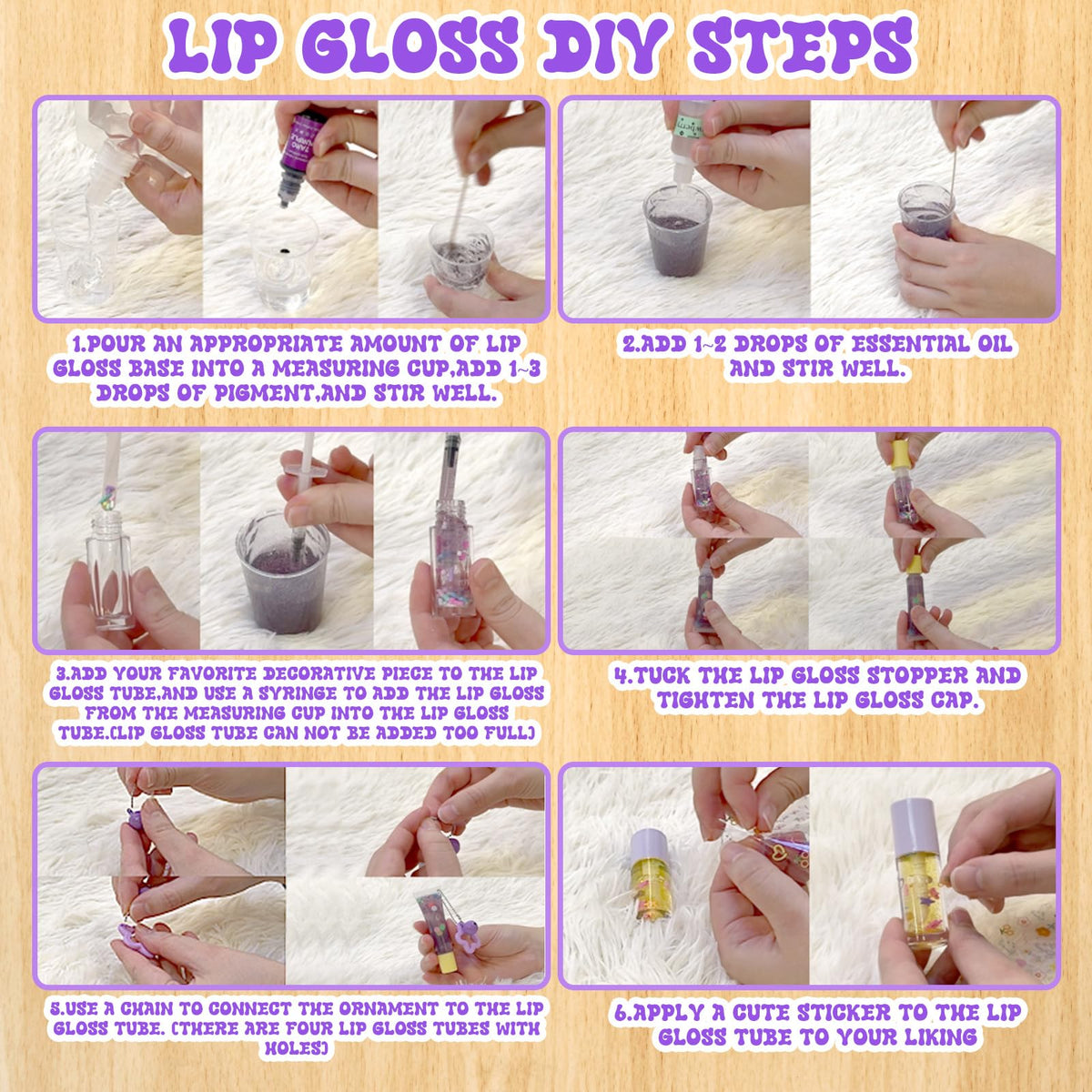 LIP GLOSS DIY STEPS

1.POUR AN APPROPRIATE AMOUNT OF LIP GLOSS BASE INTO A MEASURING CUP,ADD 1~3 DROPS OF PIGMENT,AND STIR WELL.

2.ADD 1~2 DROPS OF ESSENTIAL OIL AND STIR WELL.

3.ADD YOUR FAVORITE DECORATIVE PIECE TO THE LIP GLOSS TUBE,AND USE A SYRINGE TO ADD THE LIP GLOSS FROM THE MEASURING CUP INTO THE LIP GLOSS TUBE.(LIP GLOSS TUBE CAN NOT BE ADDED TOO FULL)

4.TUCK THE LIP GLOSS STOPPER AND TIGHTEN THE LIP GLOSS CAP.

5.USE A CHAIN TO CONNECT THE ORNAMENT TO THE LIP GLOSS TUBE. (THERE ARE FOUR LIP GLOSS TUBES WITH HOLES)

6.APPLY A CUTE STICKER TO THE LIP GLOSS TUBE TO YOUR LIKING