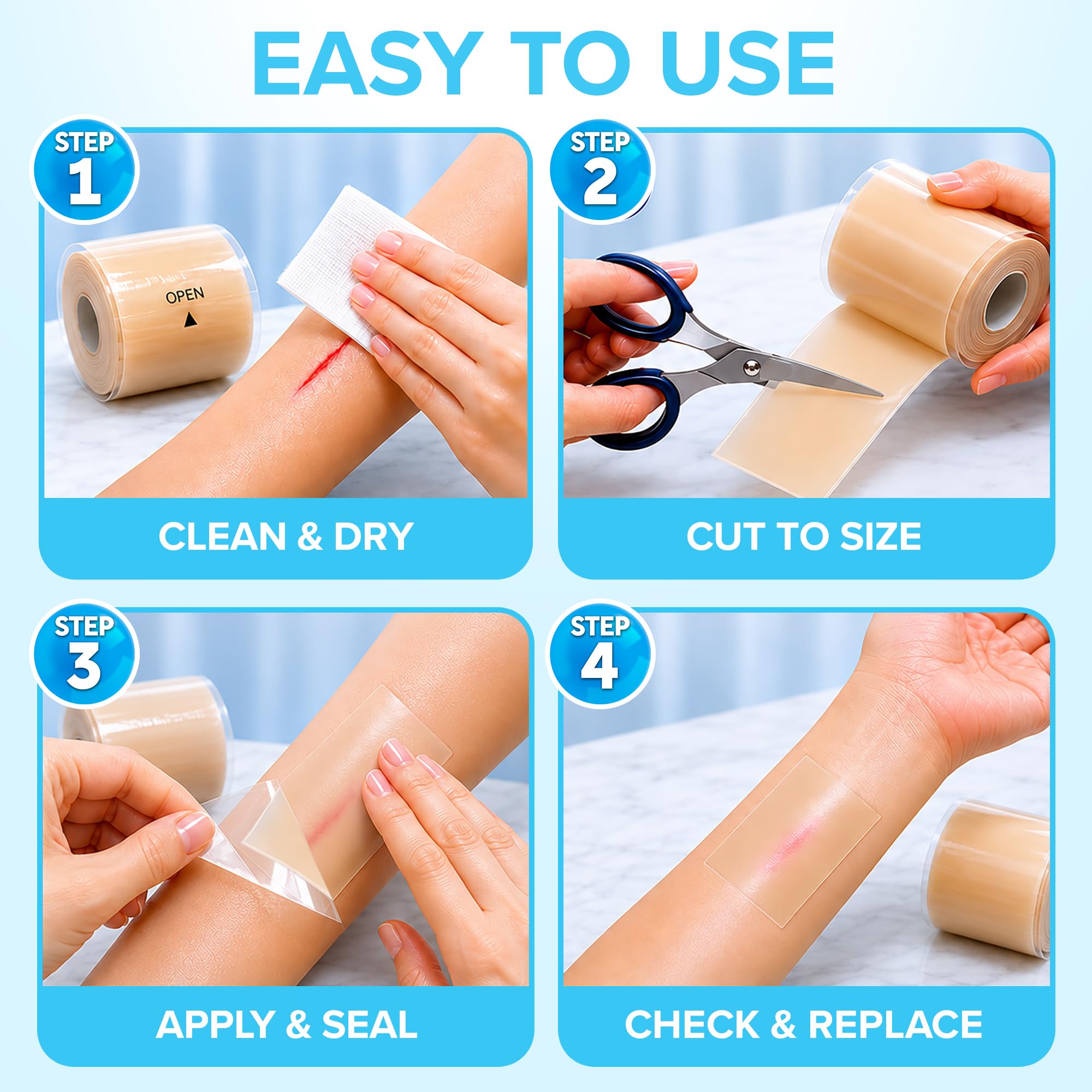 EASY TO USE

STEP 1

OPEN

CLEAN & DRY

STEP 2

CUT TO SIZE

STEP 3

APPLY & SEAL

STEP 4

CHECK & REPLACE