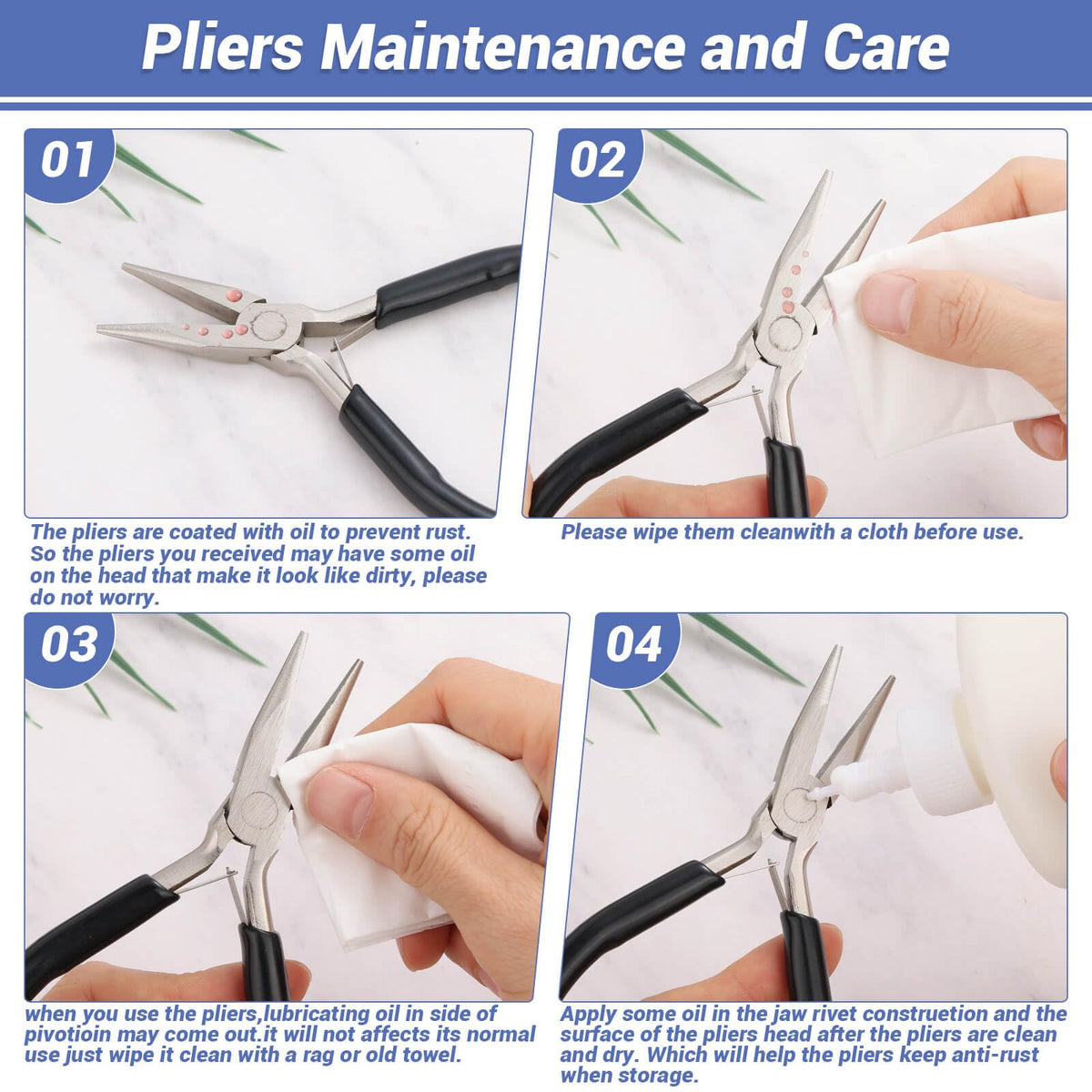 Pliers Maintenance and Care

01

The pliers are coated with oil to prevent rust. So the pliers you received may have some oil on the head that make it look like dirty, please do not worry.

02

Please wipe them cleanwith a cloth before use.

03

when you use the pliers,lubricating oil in side of pivotioin may come out.it will not affects its normal use just wipe it clean with a rag or old towel.

04

Apply some oil in the jaw rivet construetion and the surface of the pliers head after the pliers are clean and dry. Which will help the pliers keep anti-rust when storage.