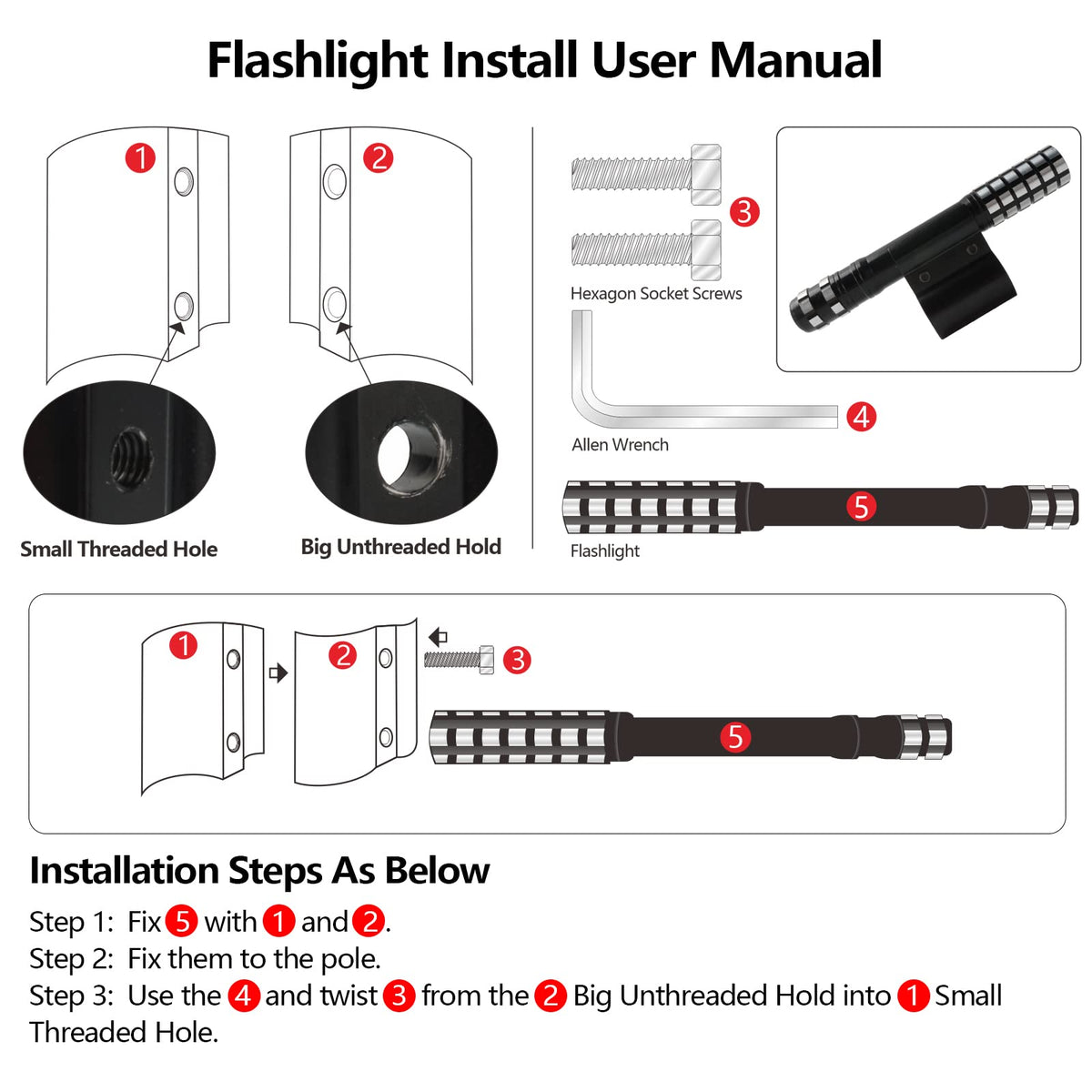 Flashlight Install User Manual

1

2

Small Threaded Hole

Big Unthreaded Hold

3

Hexagon Socket Screws

4

Allen Wrench

5

Flashlight

1

2

3

5

Installation Steps As Below

Step 1: Fix 5 with 1 and 2.
Step 2: Fix them to the pole.
Step 3: Use the 4 and twist 3 from the 2 Big Unthreaded Hold into 1 Small Threaded Hole.