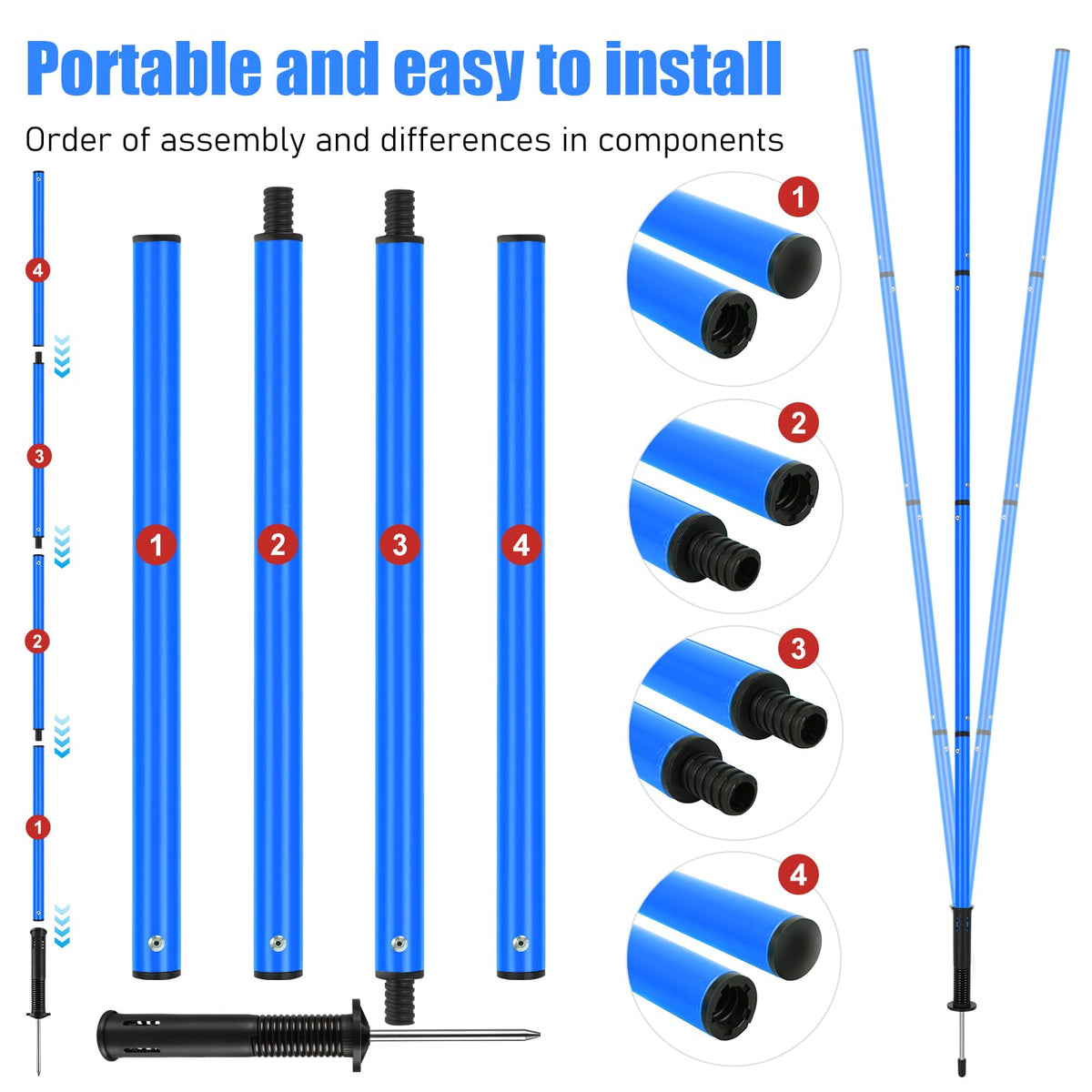 Portable and easy to install

Order of assembly and differences in components

4
3
2
1

1
2
3
4

1
2
3
4