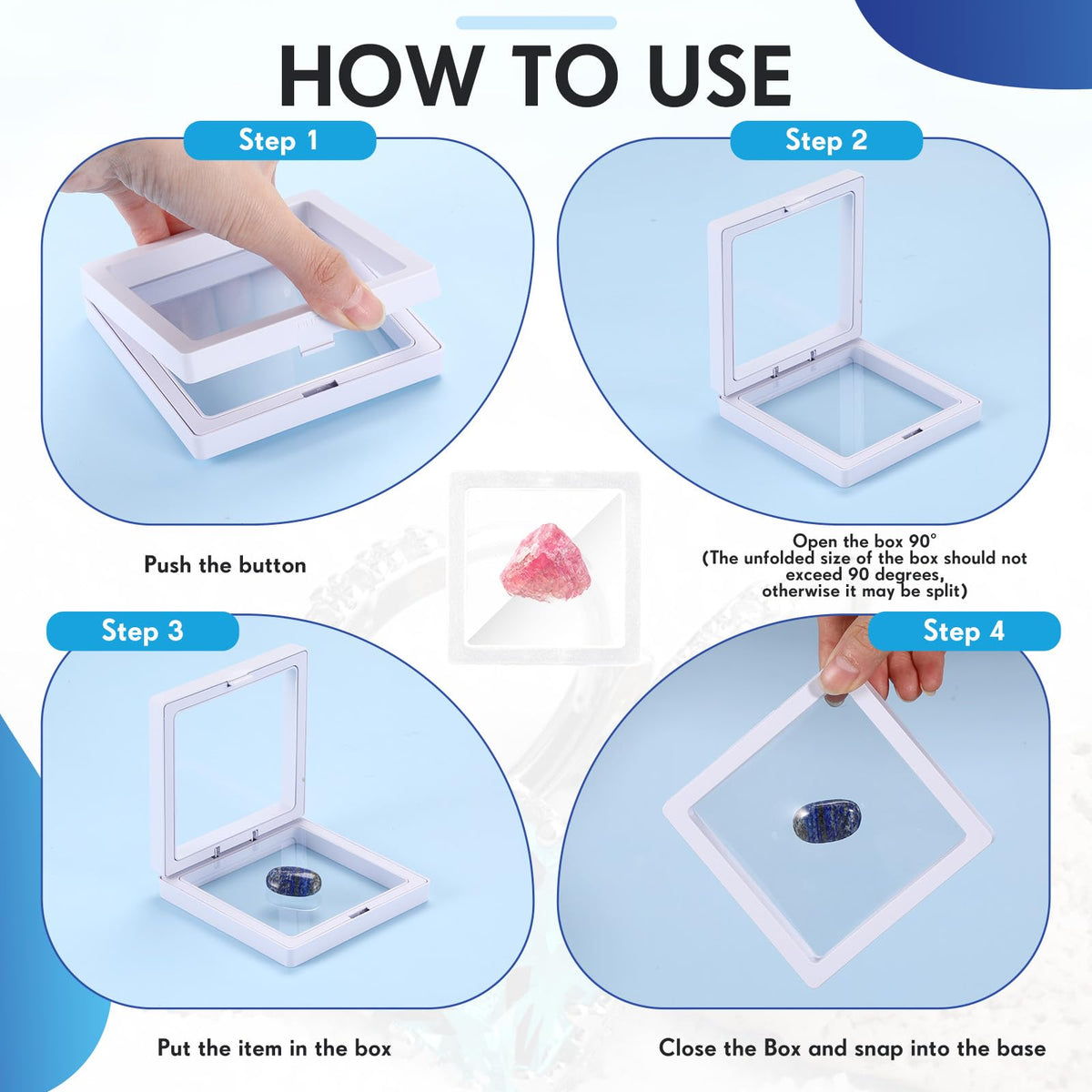 HOW TO USE

Step 1

Push the button

Step 2

Open the box 90°
(The unfolded size of the box should not exceed 90 degrees, otherwise it may be split)

Step 3

Put the item in the box

Step 4

Close the Box and snap into the base