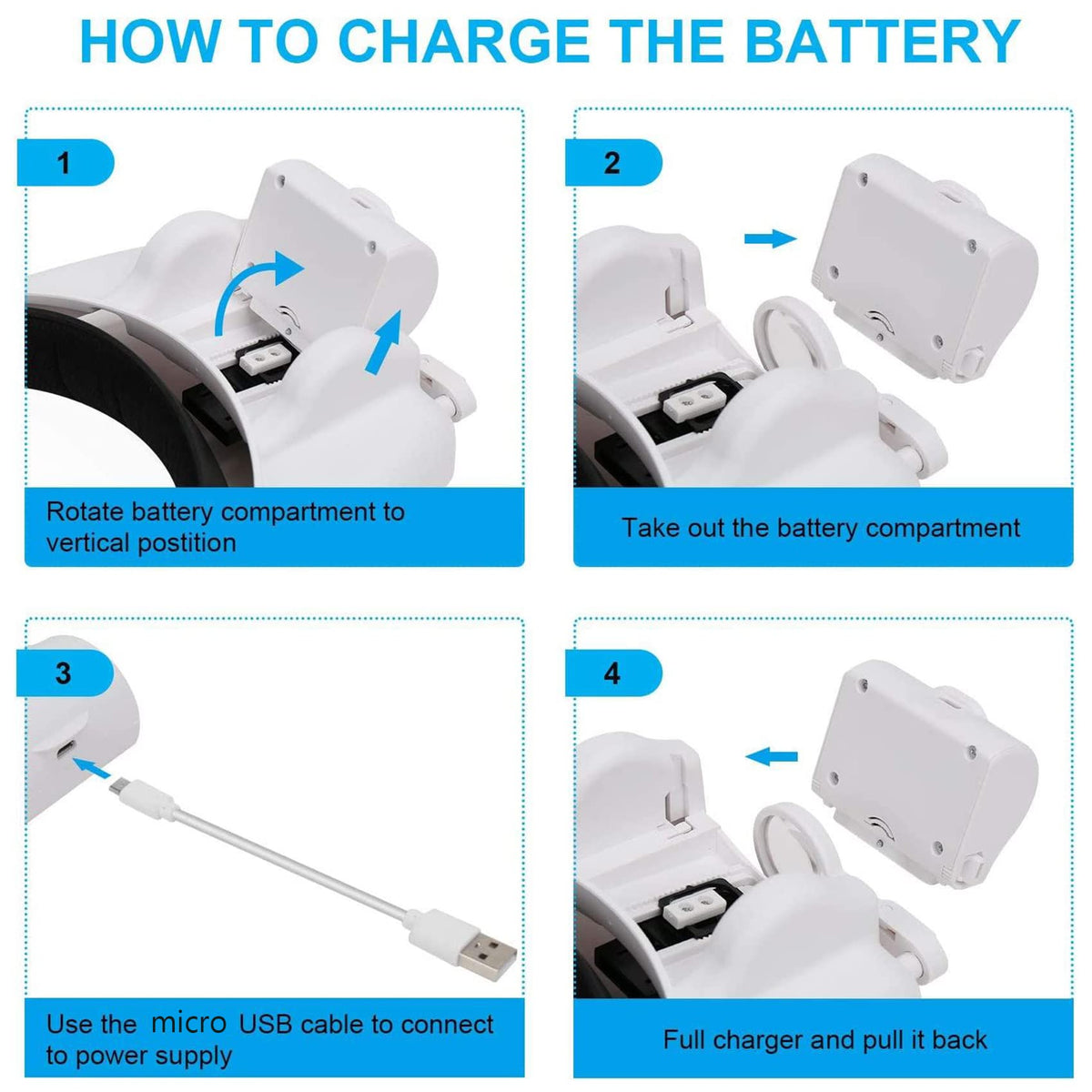 HOW TO CHARGE THE BATTERY

1

Rotate battery compartment to vertical postition

2

Take out the battery compartment

3

Use the micro USB cable to connect to power supply

4

Full charger and pull it back