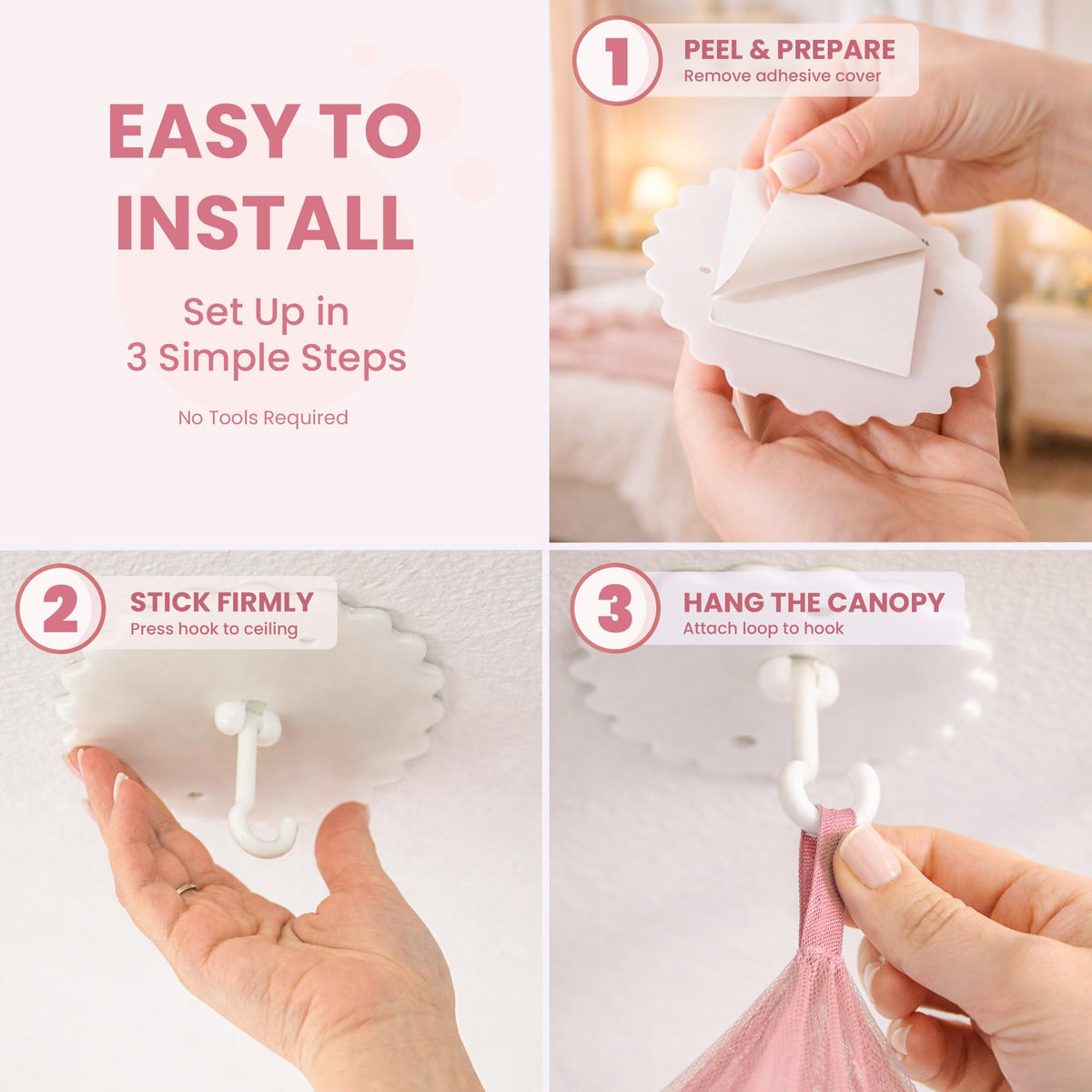 EASY TO INSTALL

Set Up in 3 Simple Steps

No Tools Required

1 PEEL & PREPARE
Remove adhesive cover

2 STICK FIRMLY
Press hook to ceiling

3 HANG THE CANOPY
Attach loop to hook