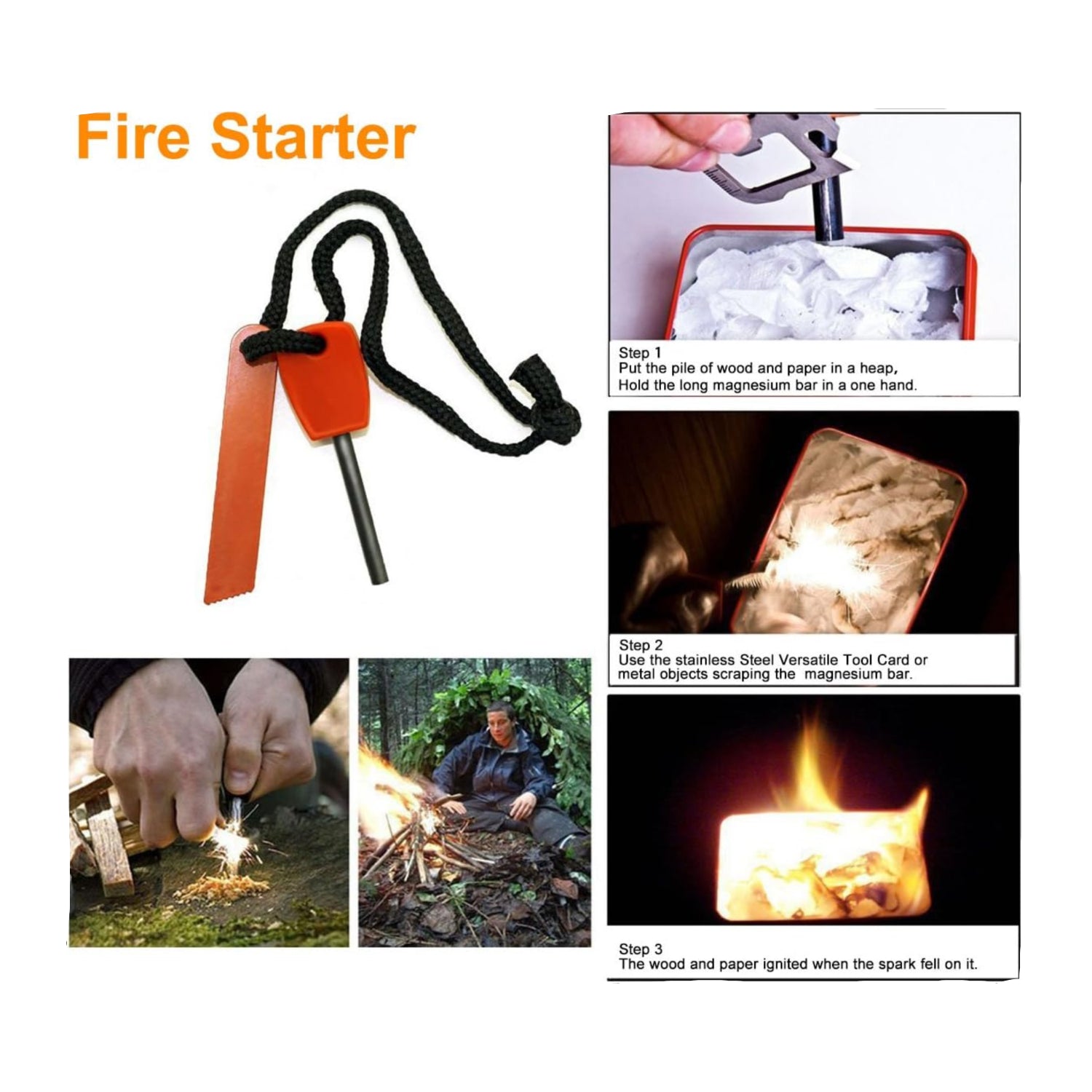 Fire Starter

Step 1
Put the pile of wood and paper in a heap,
Hold the long magnesium bar in a one hand.

Step 2
Use the stainless Steel Versatile Tool Card or metal objects scraping the magnesium bar.

Step 3
The wood and paper ignited when the spark fell on it.