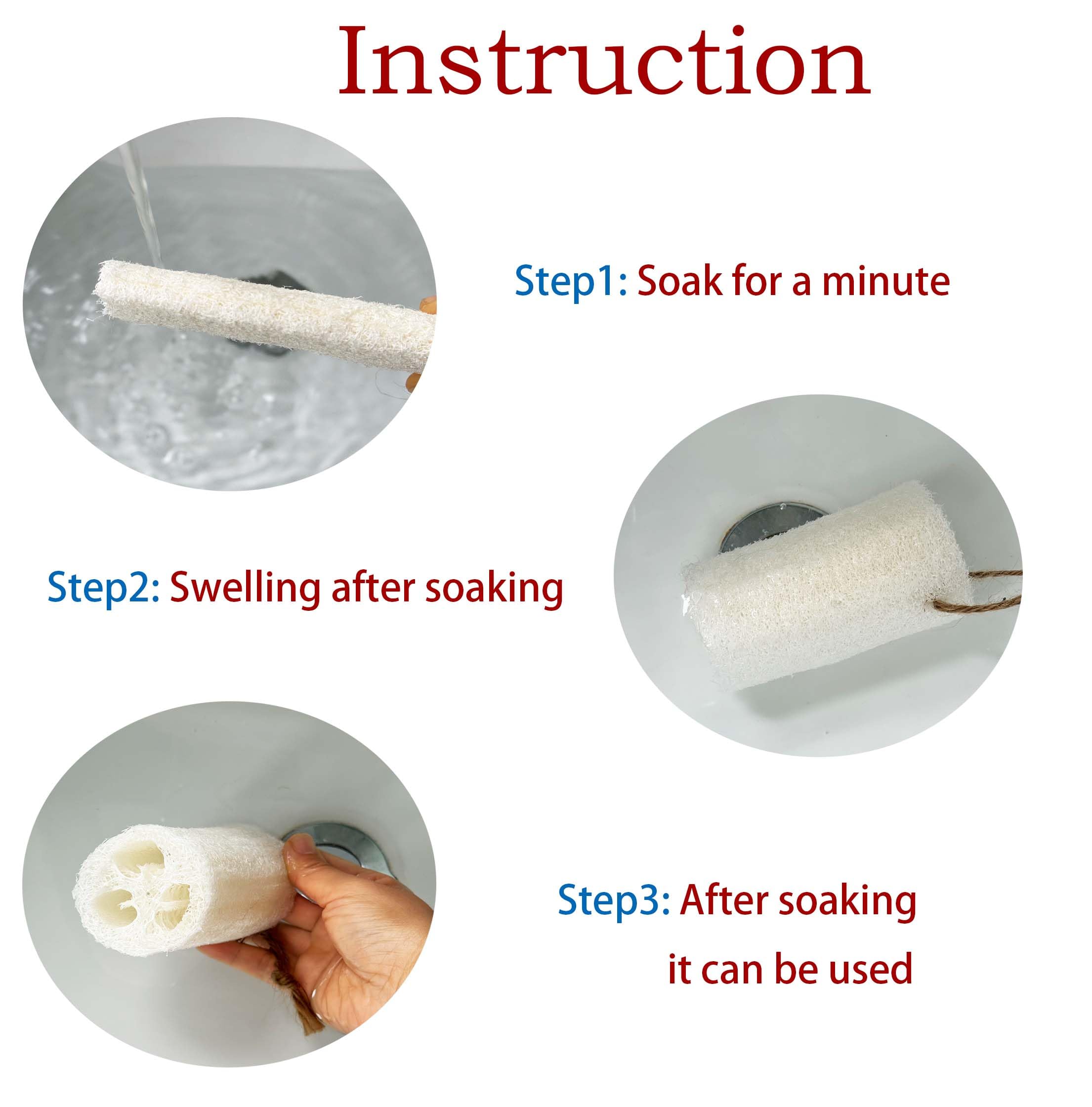 Instruction

Step1: Soak for a minute

Step2: Swelling after soaking

Step3: After soaking
it can be used