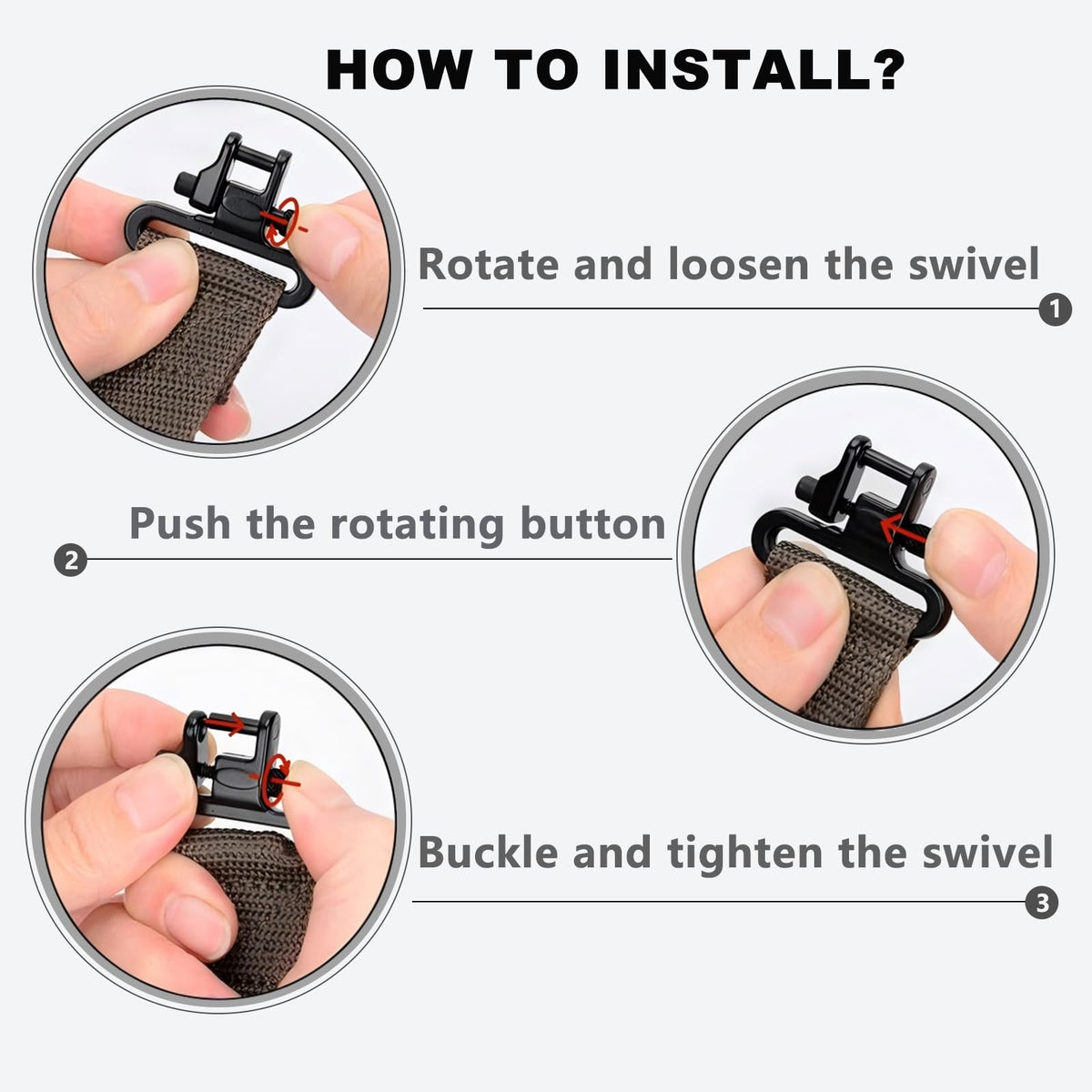 HOW TO INSTALL?

Rotate and loosen the swivel

1

Push the rotating button

2

Buckle and tighten the swivel

3