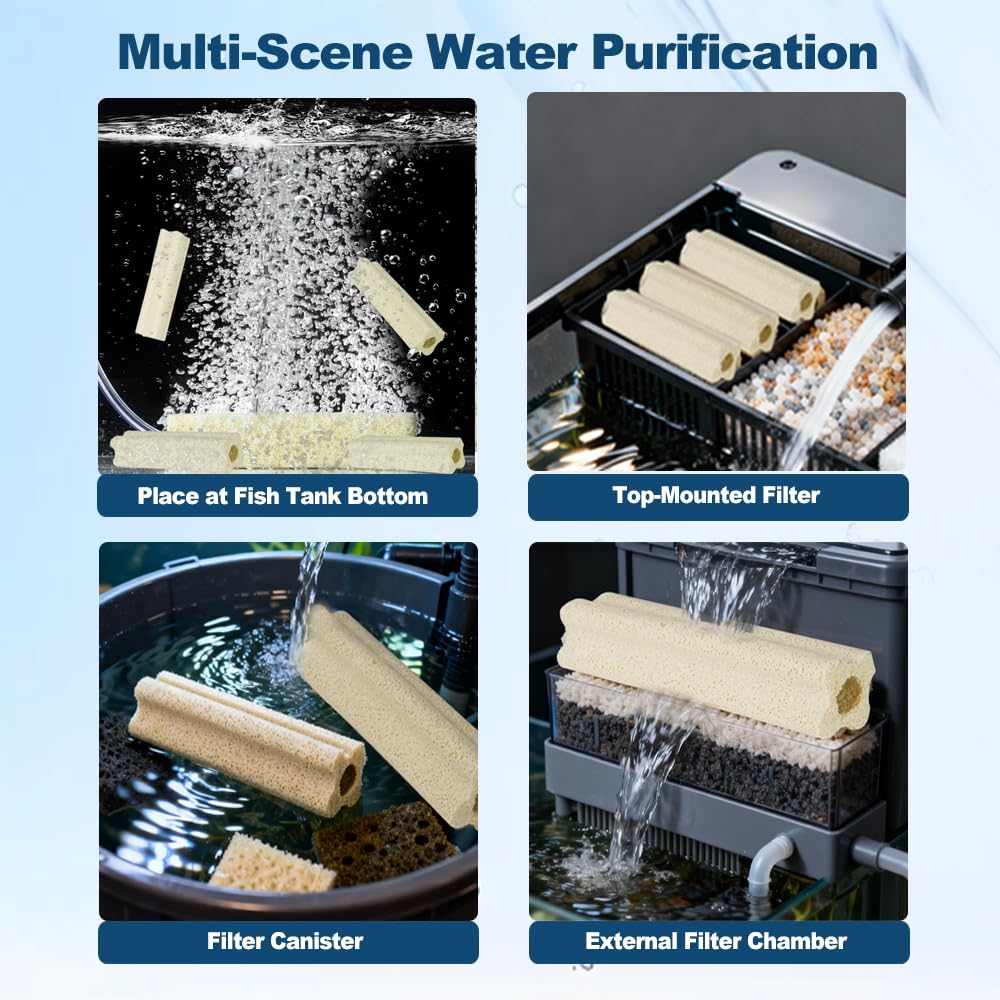 Multi-Scene Water Purification

Place at Fish Tank Bottom

Top-Mounted Filter

Filter Canister

External Filter Chamber