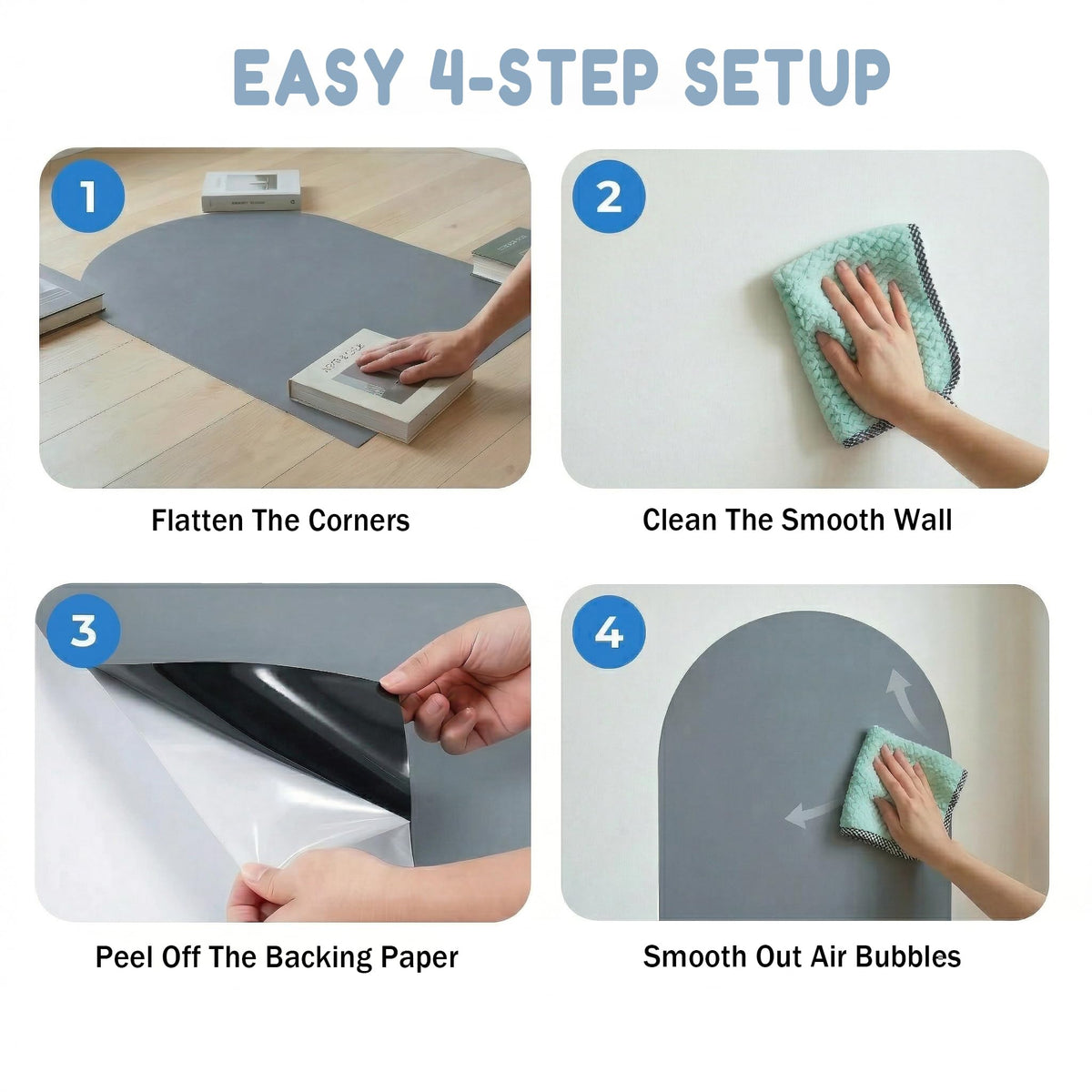 EASY 4-STEP SETUP

1

Flatten The Corners

2

Clean The Smooth Wall

3

Peel Off The Backing Paper

4

Smooth Out Air Bubbles