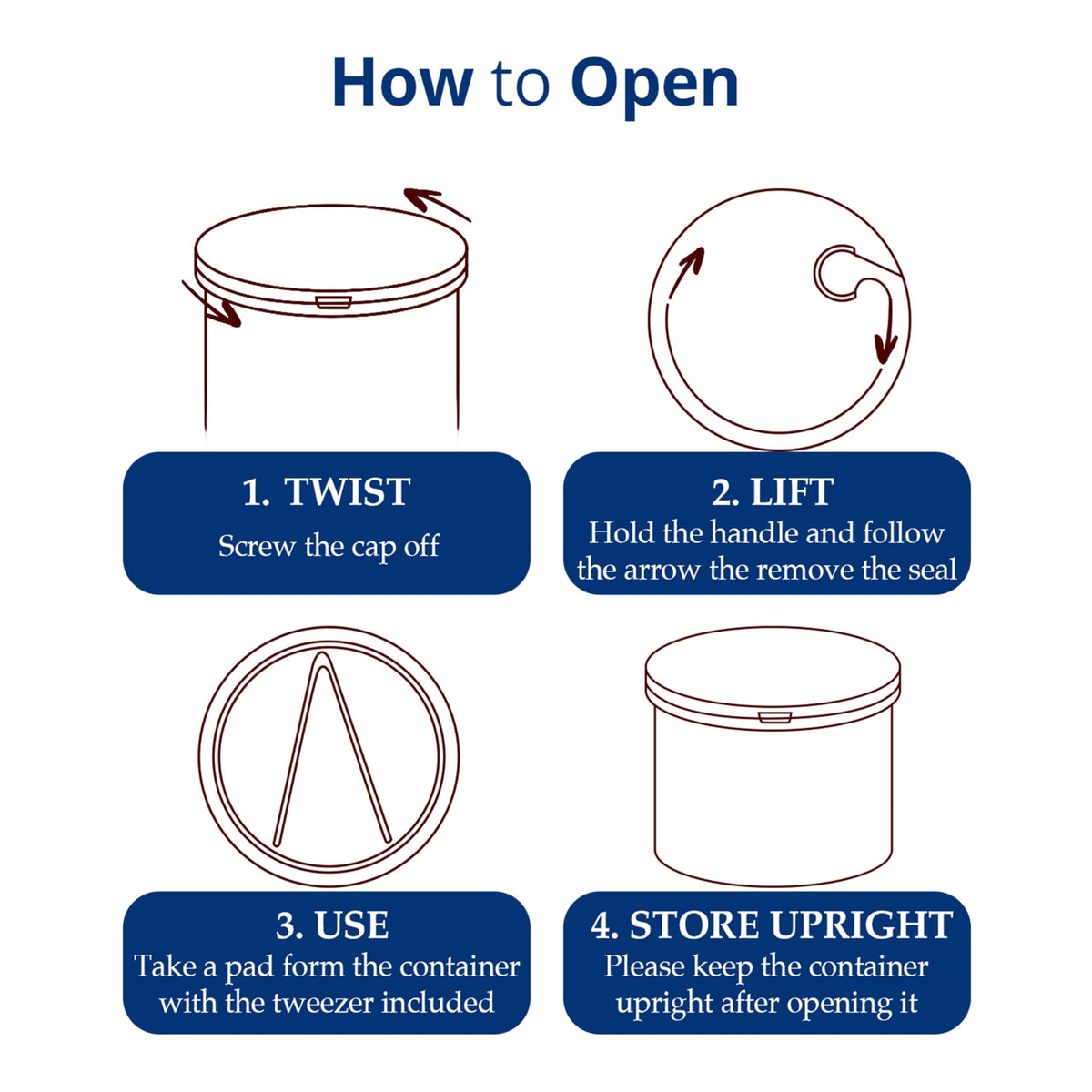 How to Open

1. TWIST
Screw the cap off

2. LIFT
Hold the handle and follow the arrow the remove the seal

3. USE
Take a pad form the container with the tweezer included

4. STORE UPRIGHT
Please keep the container upright after opening it