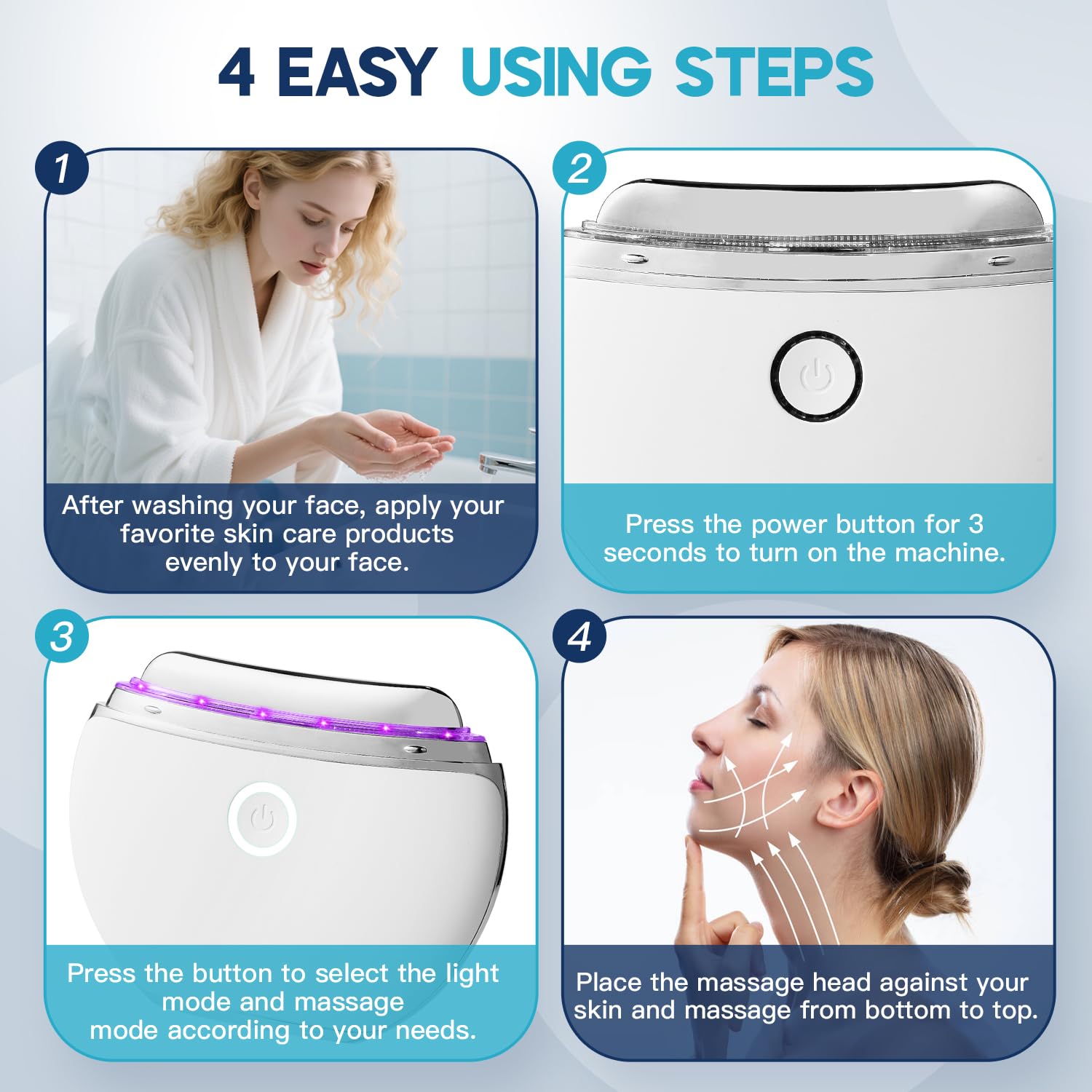 4 EASY USING STEPS

1

After washing your face, apply your favorite skin care products evenly to your face.

2

Press the power button for 3 seconds to turn on the machine.

3

Press the button to select the light mode and massage mode according to your needs.

4

Place the massage head against your skin and massage from bottom to top.