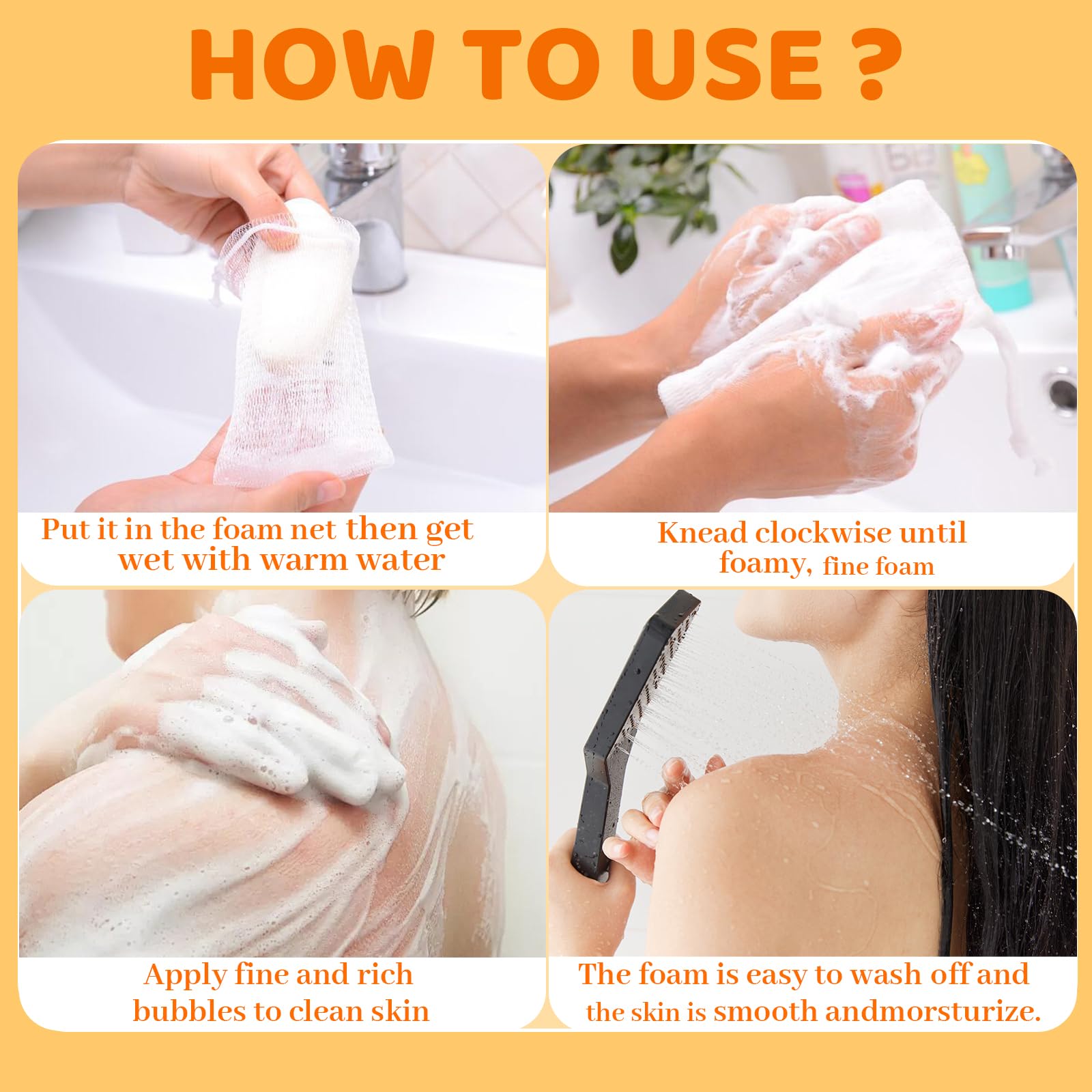 HOW TO USE ?

Put it in the foam net then get wet with warm water

Knead clockwise until foamy, fine foam

Apply fine and rich bubbles to clean skin

The foam is easy to wash off and the skin is smooth andmorsturize.