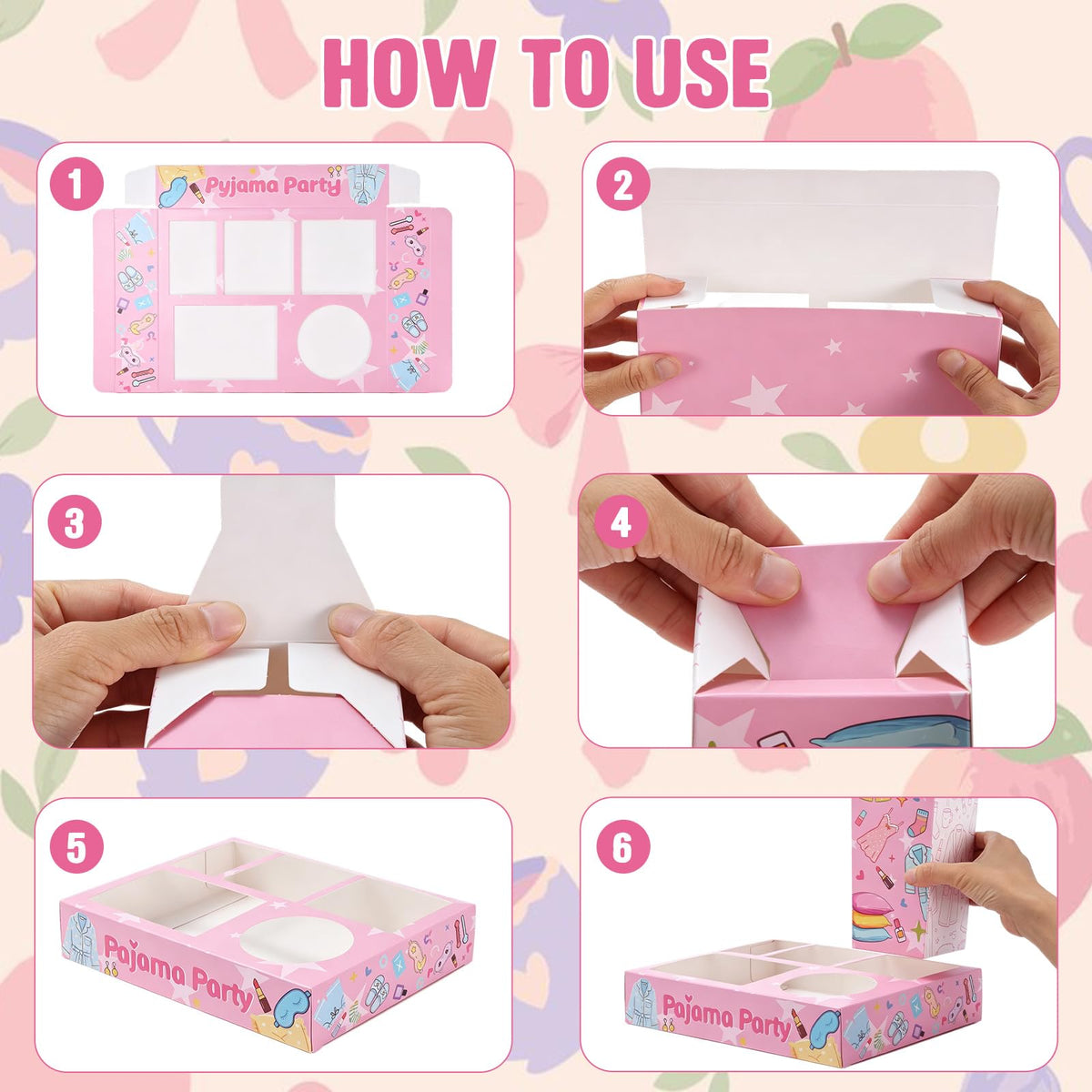 HOW TO USE

1

Pyjama Party

2

3

4

5

Pajama Party

6

Pajama Party