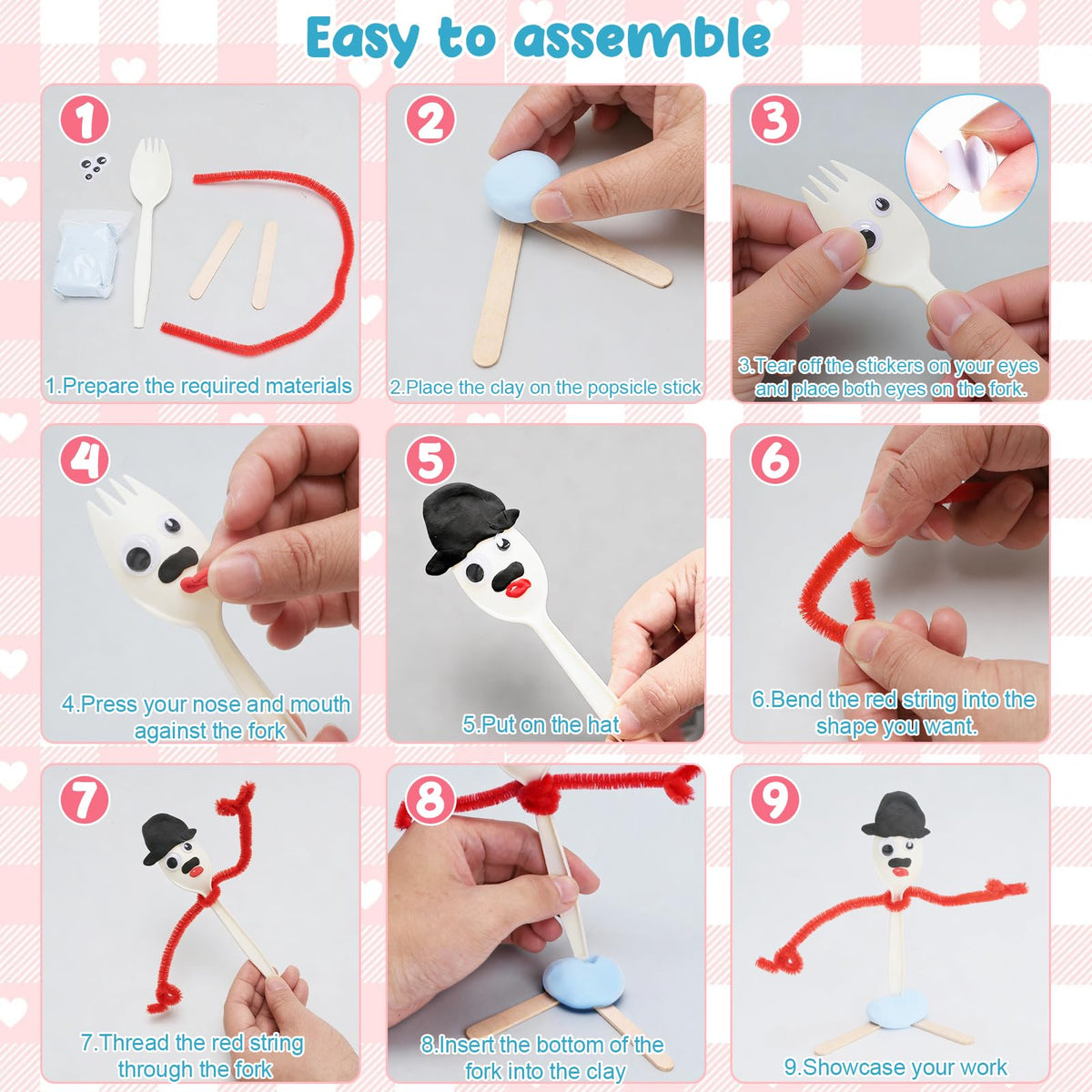 Easy to assemble

1

1.Prepare the required materials

2

2.Place the clay on the popsicle stick

3

3.Tear off the stickers on your eyes and place both eyes on the fork.

4

4.Press your nose and mouth against the fork

5

5.Put on the hat

6

6.Bend the red string into the shape you want.

7

7.Thread the red string through the fork

8

8.Insert the bottom of the fork into the clay

9

9.Showcase your work