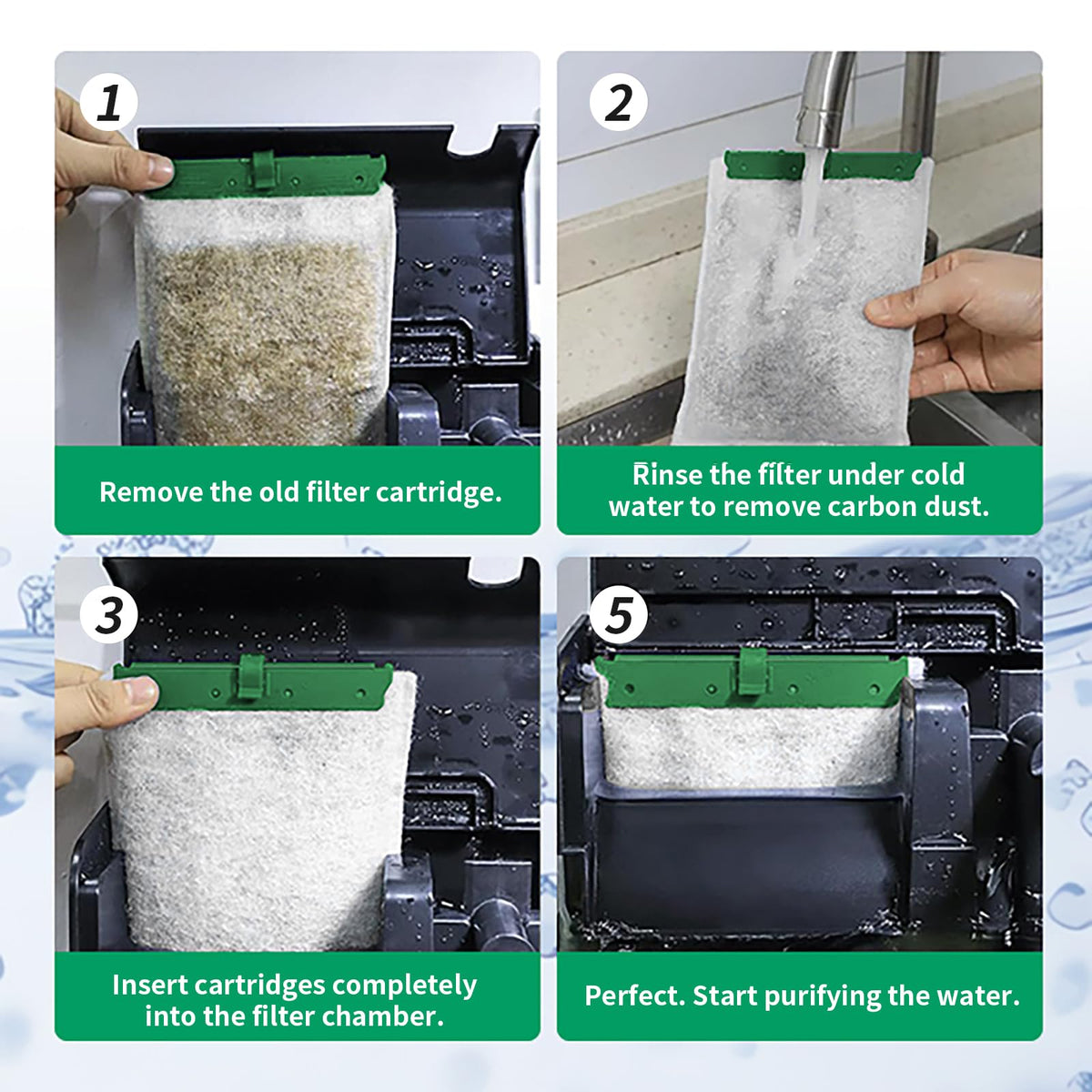 1

Remove the old filter cartridge.

2

Rinse the filter under cold water to remove carbon dust.

3

Insert cartridges completely into the filter chamber.

5

Perfect. Start purifying the water.