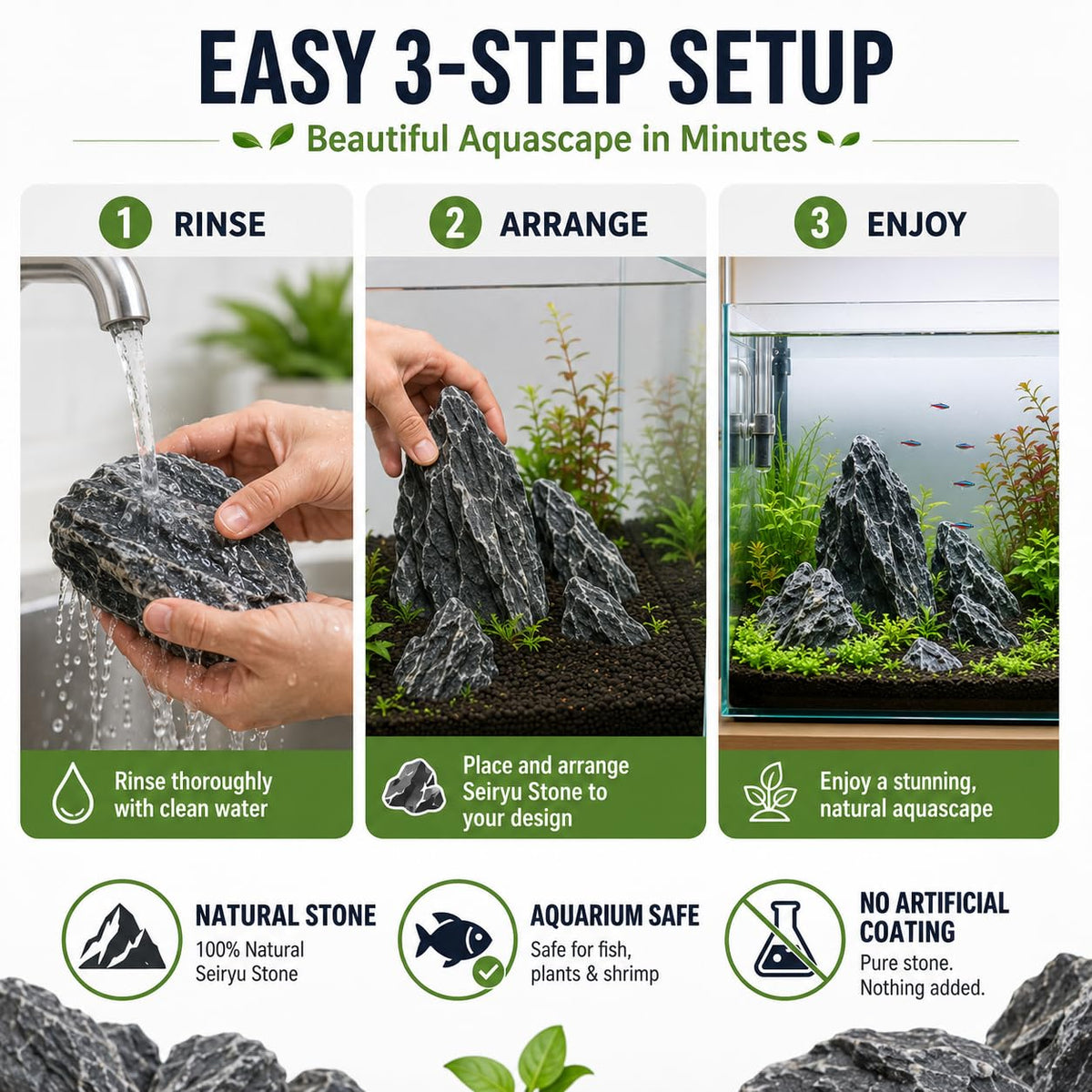 EASY 3-STEP SETUP

Beautiful Aquascape in Minutes

1 RINSE

Rinse thoroughly with clean water

2 ARRANGE

Place and arrange Seiryu Stone to your design

3 ENJOY

Enjoy a stunning, natural aquascape

NATURAL STONE
100% Natural Seiryu Stone

AQUARIUM SAFE
Safe for fish, plants & shrimp

NO ARTIFICIAL COATING
Pure stone. Nothing added.