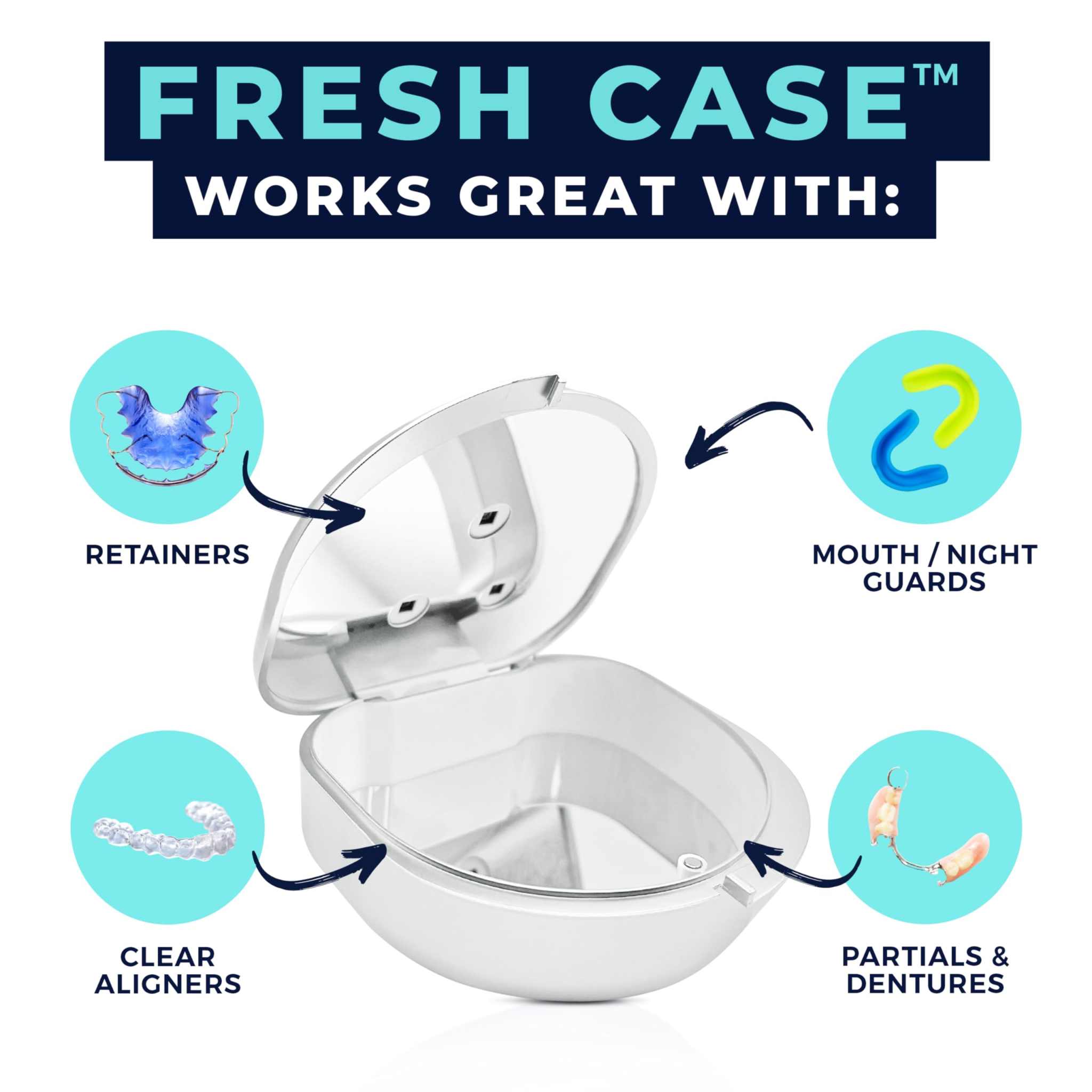 FRESH CASE™
WORKS GREAT WITH:

RETAINERS

MOUTH / NIGHT GUARDS

CLEAR ALIGNERS

PARTIALS & DENTURES