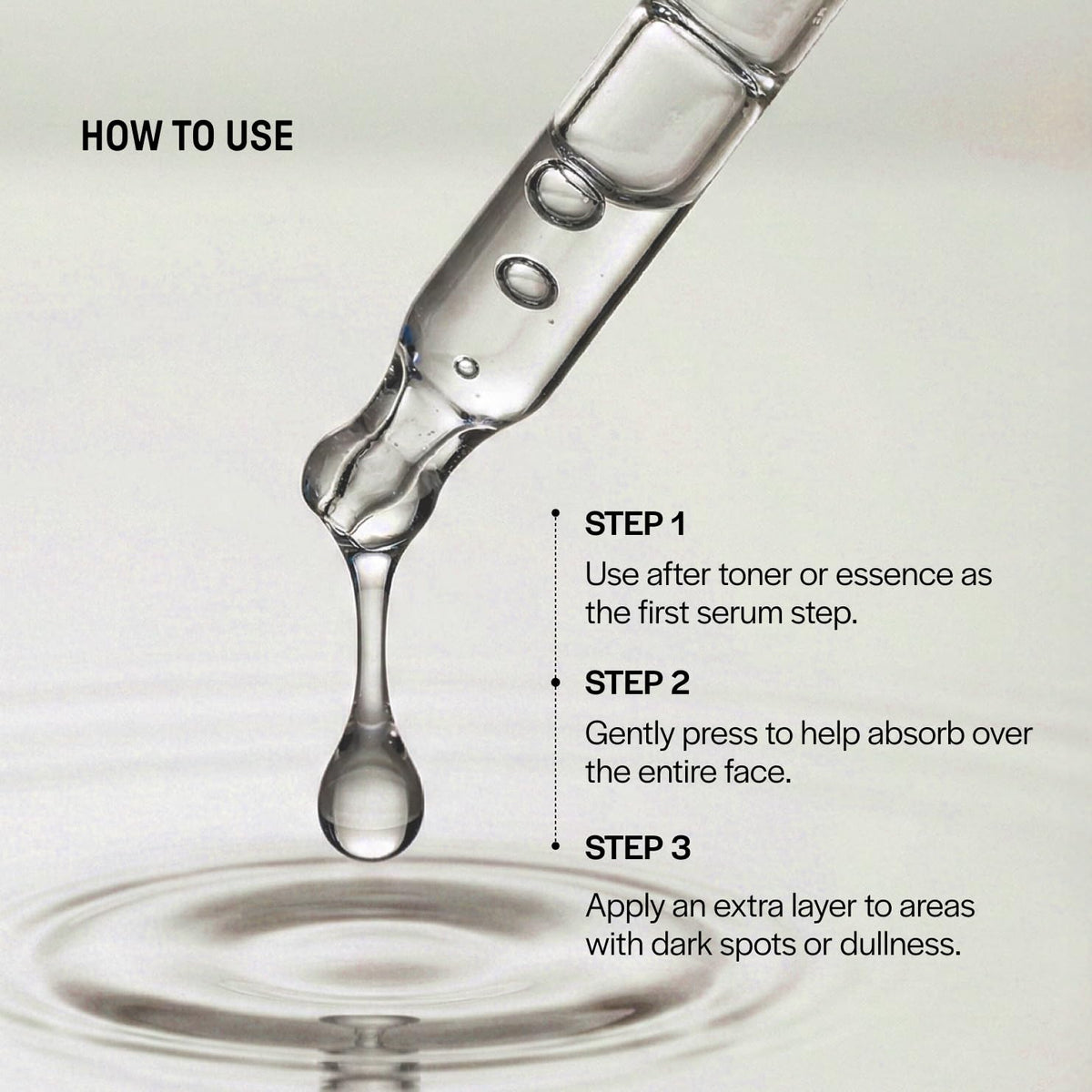 HOW TO USE

STEP 1

Use after toner or essence as the first serum step.

STEP 2

Gently press to help absorb over the entire face.

STEP 3

Apply an extra layer to areas with dark spots or dullness.