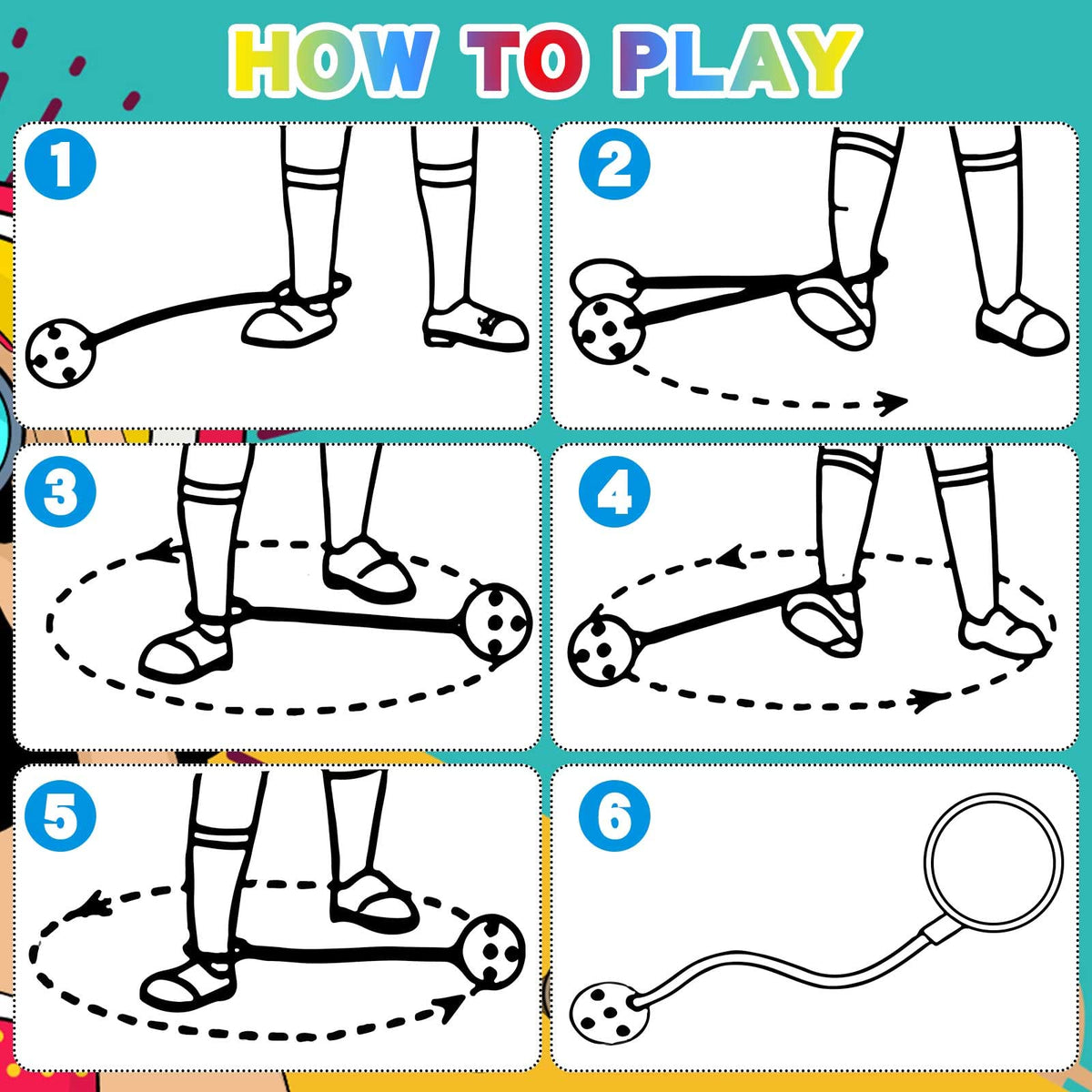 HOW TO PLAY

1

2

3

4

5

6