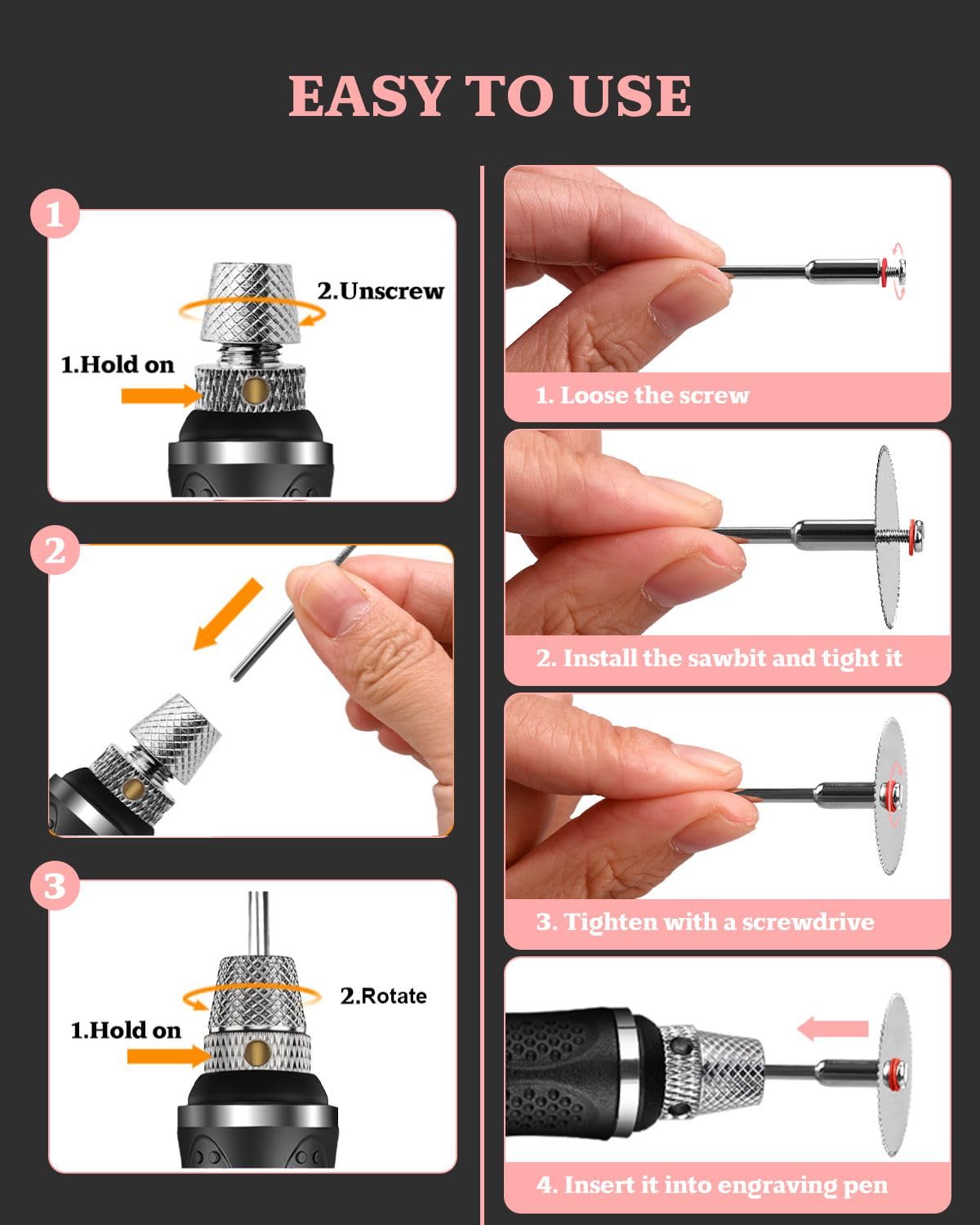 EASY TO USE

1

2.Unscrew

1.Hold on

2

3

2.Rotate

1.Hold on

1. Loose the screw

2. Install the sawbit and tight it

3. Tighten with a screwdrive

4. Insert it into engraving pen