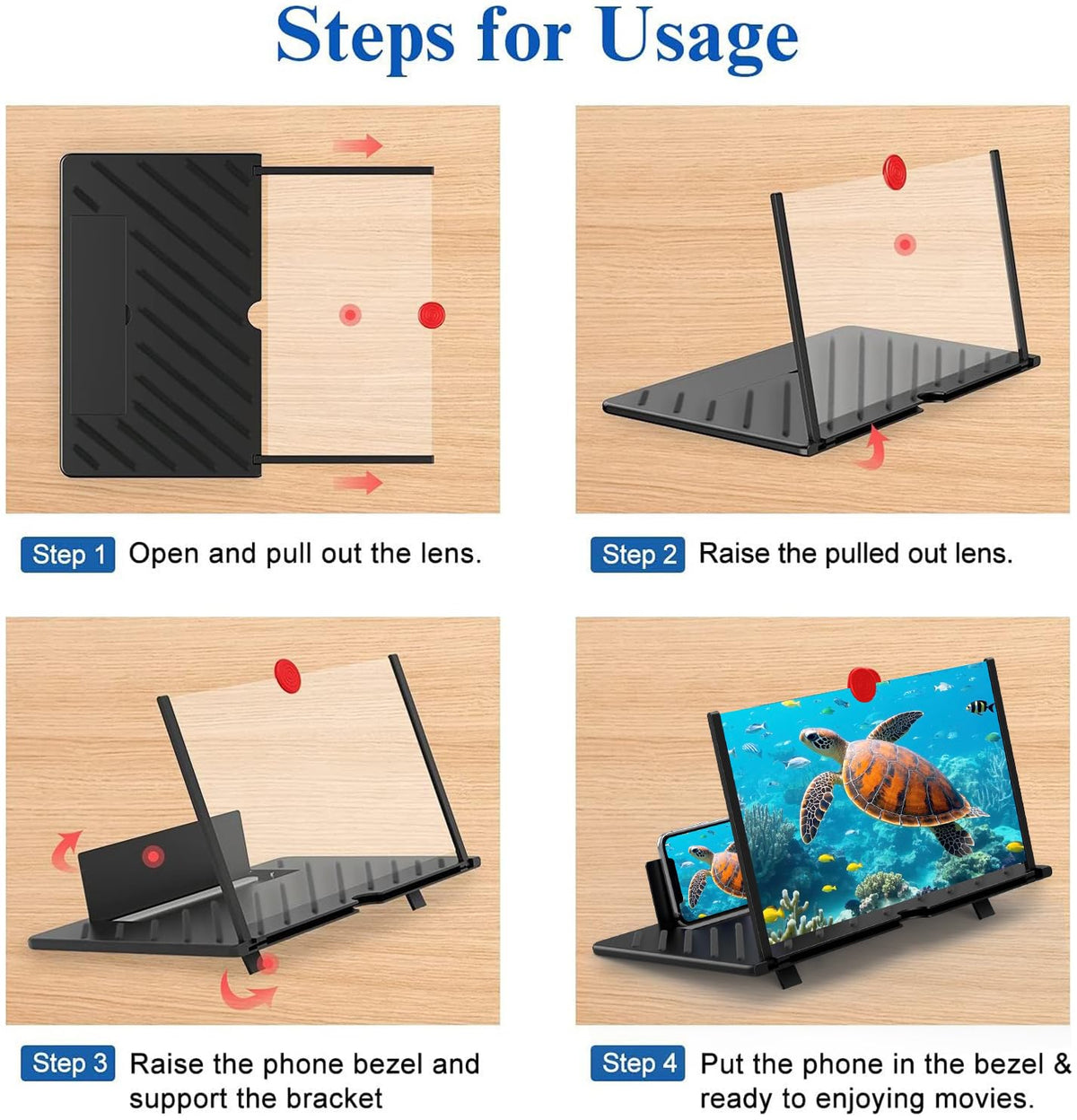 Steps for Usage

Step 1 Open and pull out the lens.

Step 2 Raise the pulled out lens.

Step 3 Raise the phone bezel and support the bracket

Step 4 Put the phone in the bezel & ready to enjoying movies.