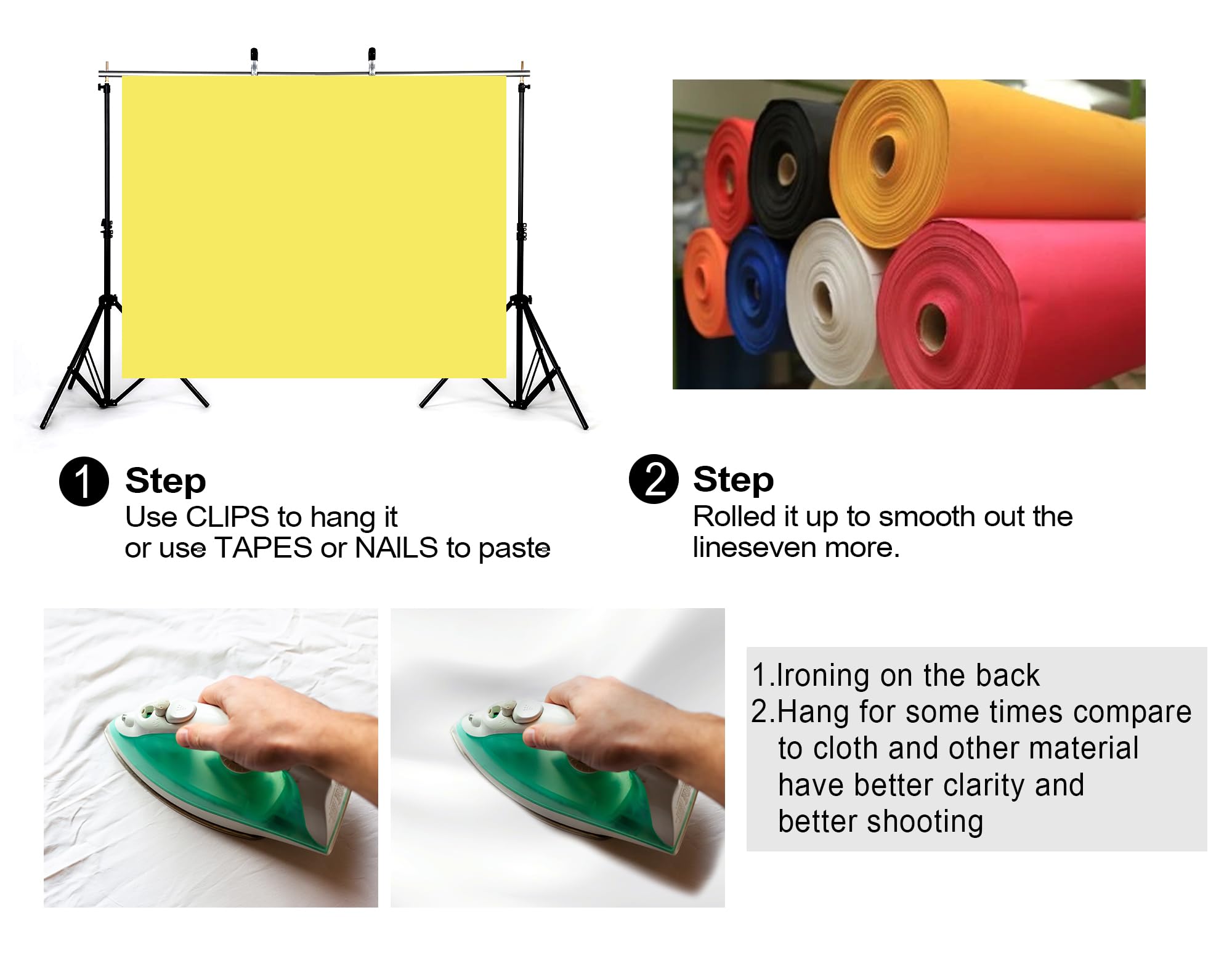 1 Step
Use CLIPS to hang it
or use TAPES or NAILS to paste

2 Step
Rolled it up to smooth out the lineseven more.

1.Ironing on the back
2.Hang for some times compare to cloth and other material have better clarity and better shooting