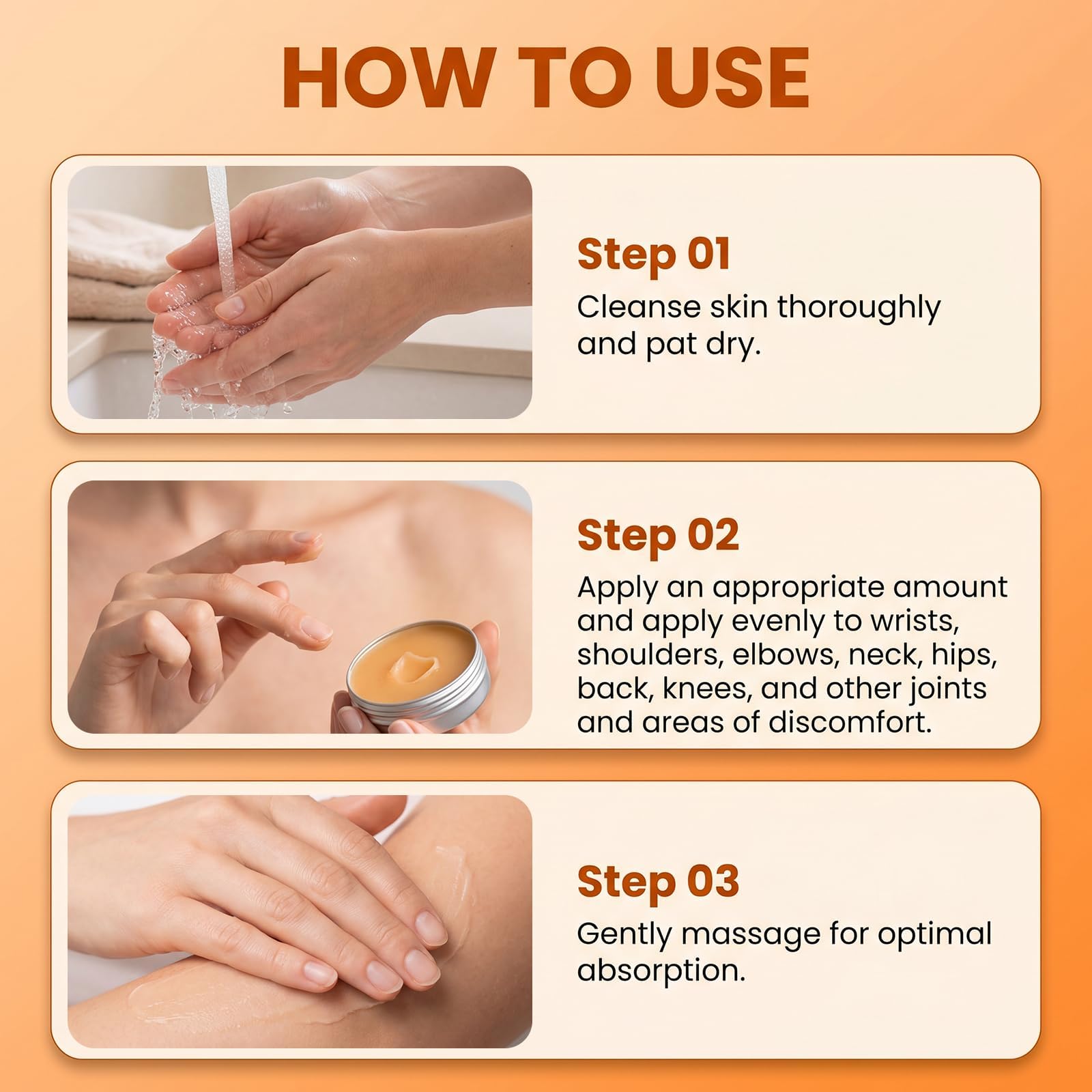 HOW TO USE

Step 01
Cleanse skin thoroughly and pat dry.

Step 02
Apply an appropriate amount and apply evenly to wrists, shoulders, elbows, neck, hips, back, knees, and other joints and areas of discomfort.

Step 03
Gently massage for optimal absorption.