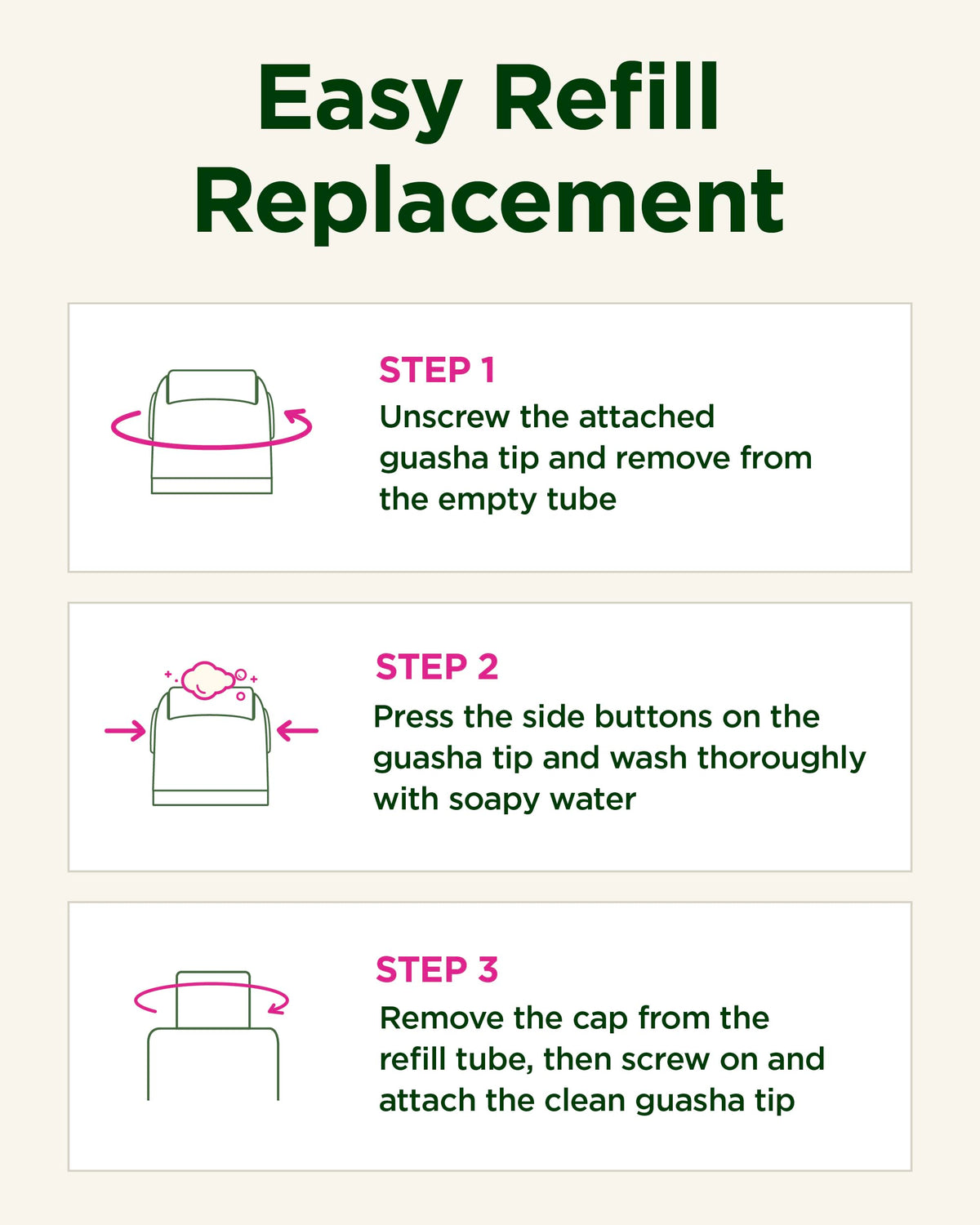 Easy Refill Replacement

STEP 1
Unscrew the attached guasha tip and remove from the empty tube

STEP 2
Press the side buttons on the guasha tip and wash thoroughly with soapy water

STEP 3
Remove the cap from the refill tube, then screw on and attach the clean guasha tip