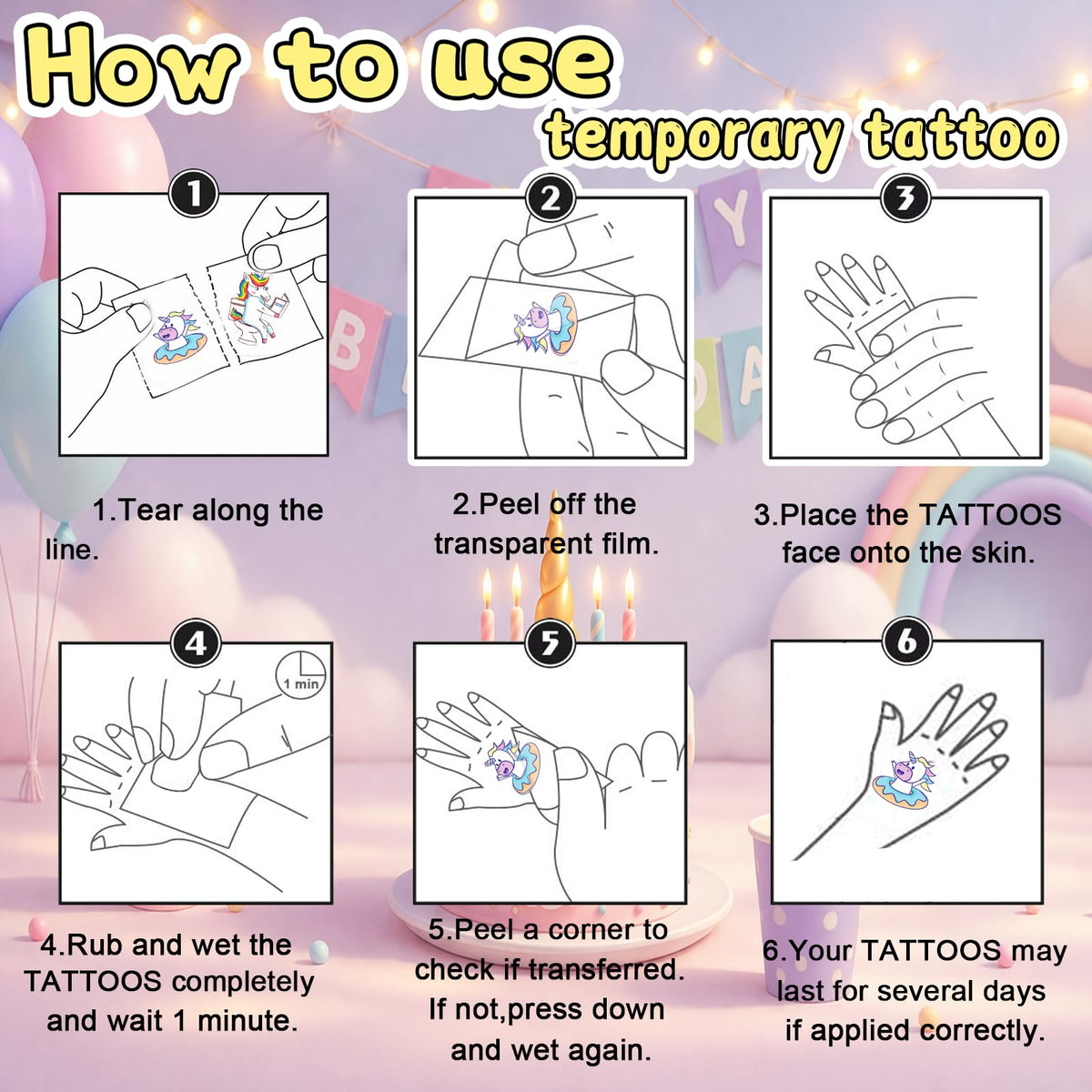 How to use
temporary tattoo

1

2

3

1.Tear along the line.

2.Peel off the transparent film.

3.Place the TATTOOS face onto the skin.

4

1 min

5

6

4.Rub and wet the TATTOOS completely and wait 1 minute.

5.Peel a corner to check if transferred. If not,press down and wet again.

6.Your TATTOOS may last for several days if applied correctly.