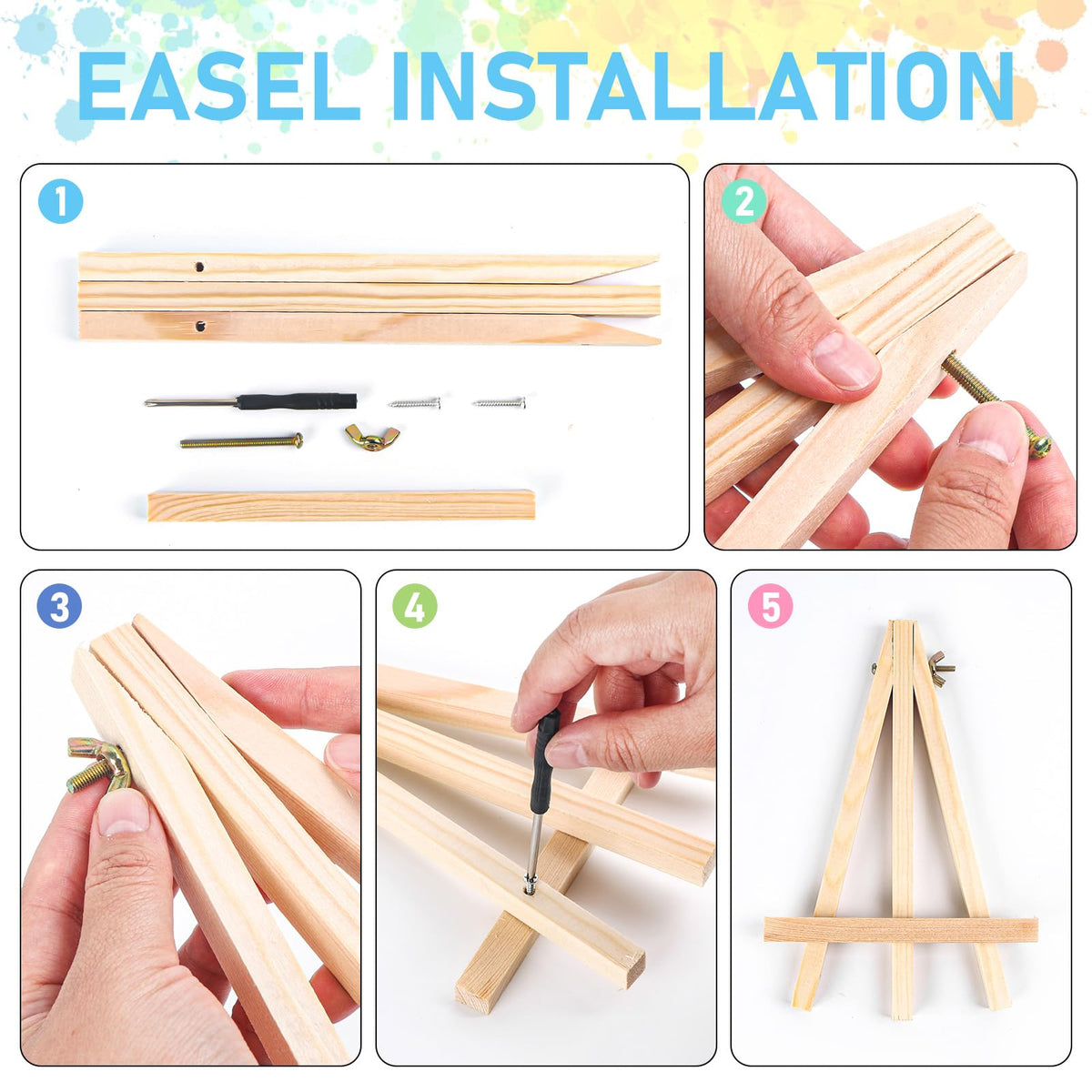 EASEL INSTALLATION

1

2

3

4

5