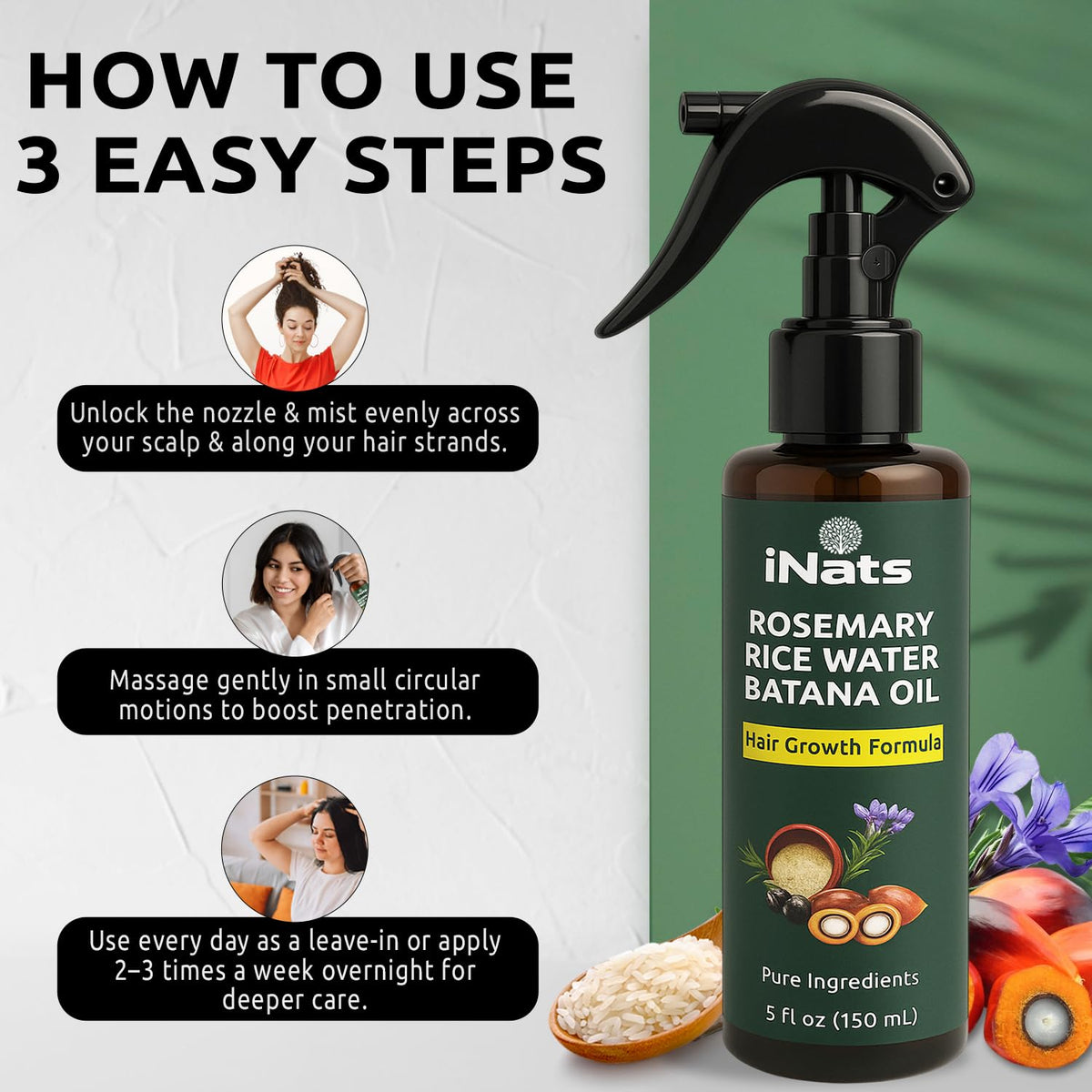 HOW TO USE
3 EASY STEPS

Unlock the nozzle & mist evenly across your scalp & along your hair strands.

Massage gently in small circular motions to boost penetration.

Use every day as a leave-in or apply 2–3 times a week overnight for deeper care.

iNats

ROSEMARY RICE WATER BATANA OIL

Hair Growth Formula

Pure Ingredients

5 fl oz (150 mL)